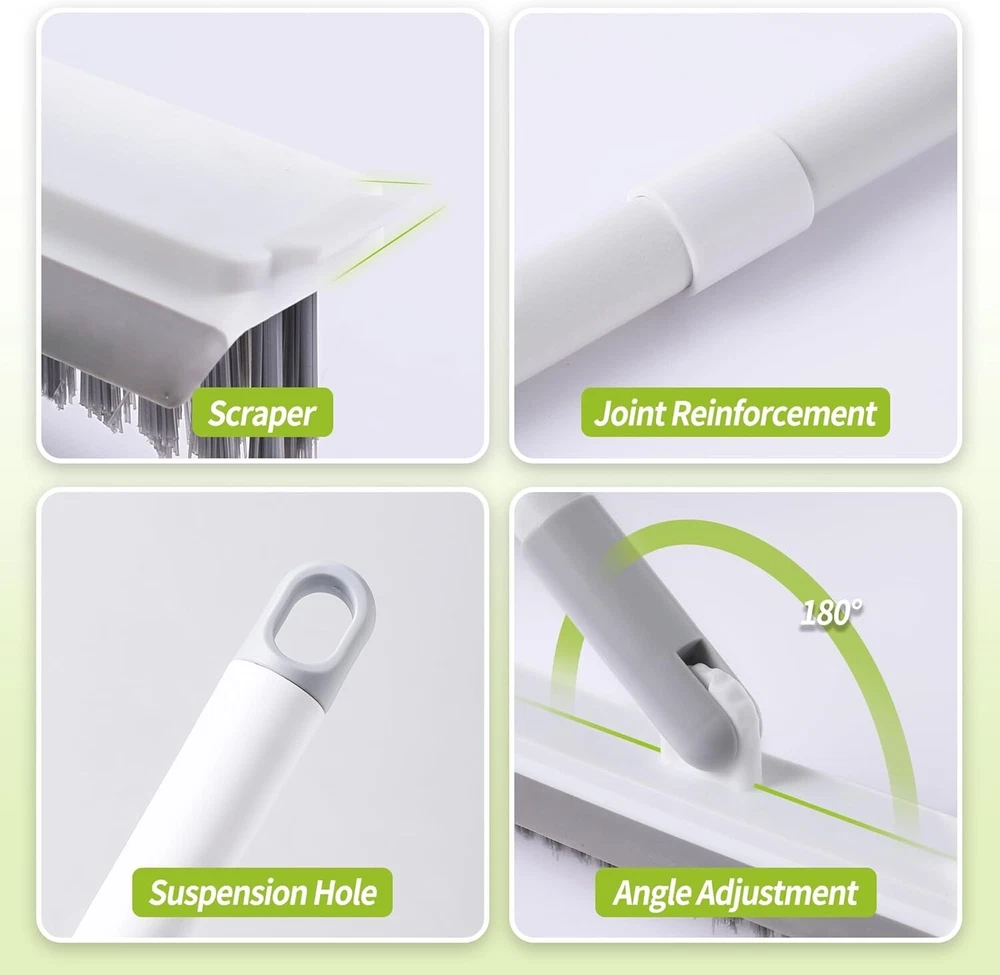 Scraper

Joint Reinforcement

Suspension Hole

180°

Angle Adjustment