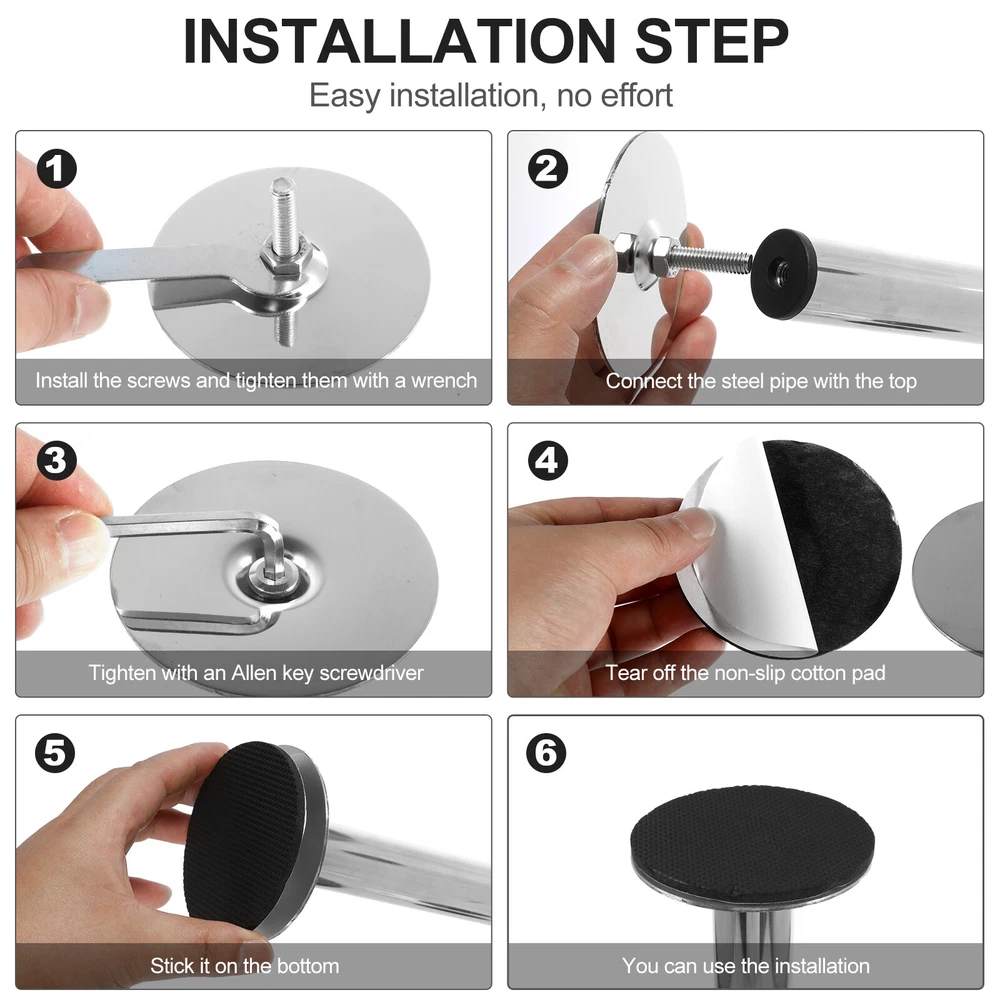 INSTALLATION STEP
Easy installation, no effort

1
Install the screws and tighten them with a wrench

2
Connect the steel pipe with the top

3
Tighten with an Allen key screwdriver

4
Tear off the non-slip cotton pad

5
Stick it on the bottom

6
You can use the installation