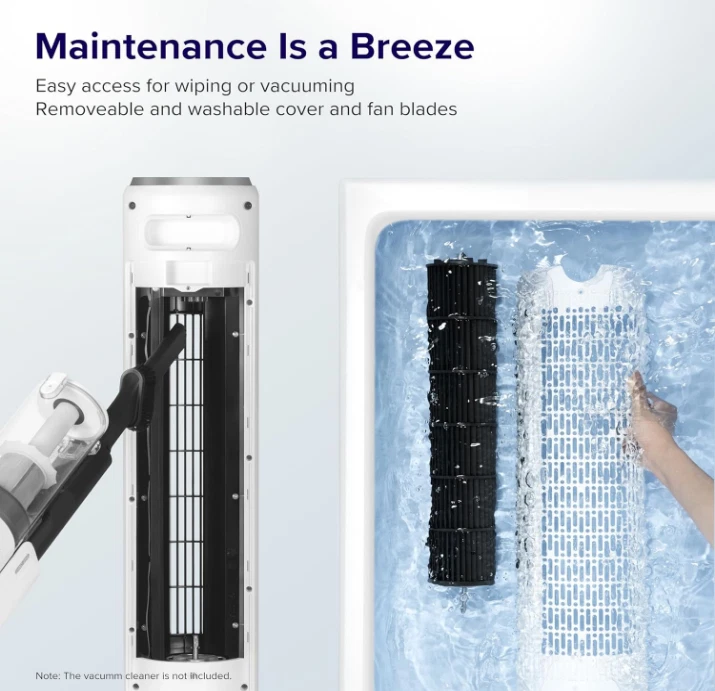 Maintenance Is a Breeze

Easy access for wiping or vacuuming
Removeable and washable cover and fan blades

Note: The vacumm cleaner is not included.