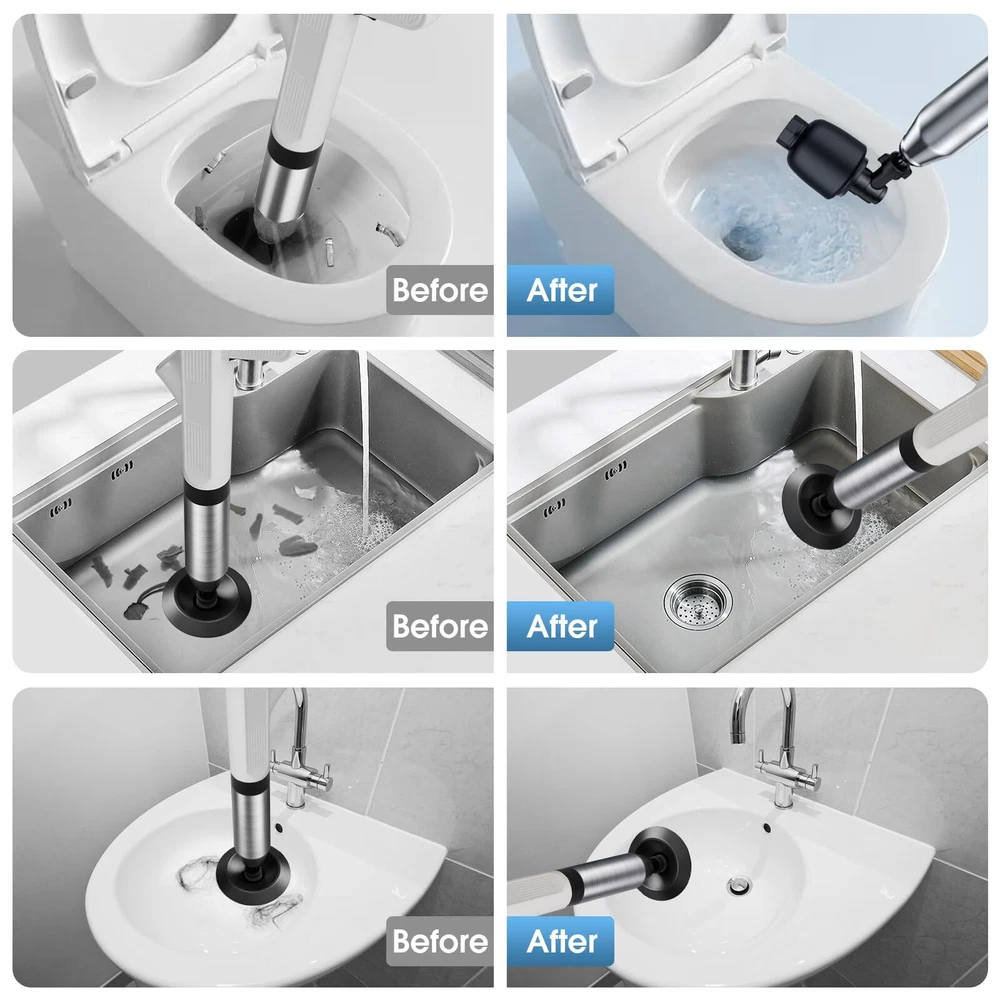 Before
After
Before
After
Before
After