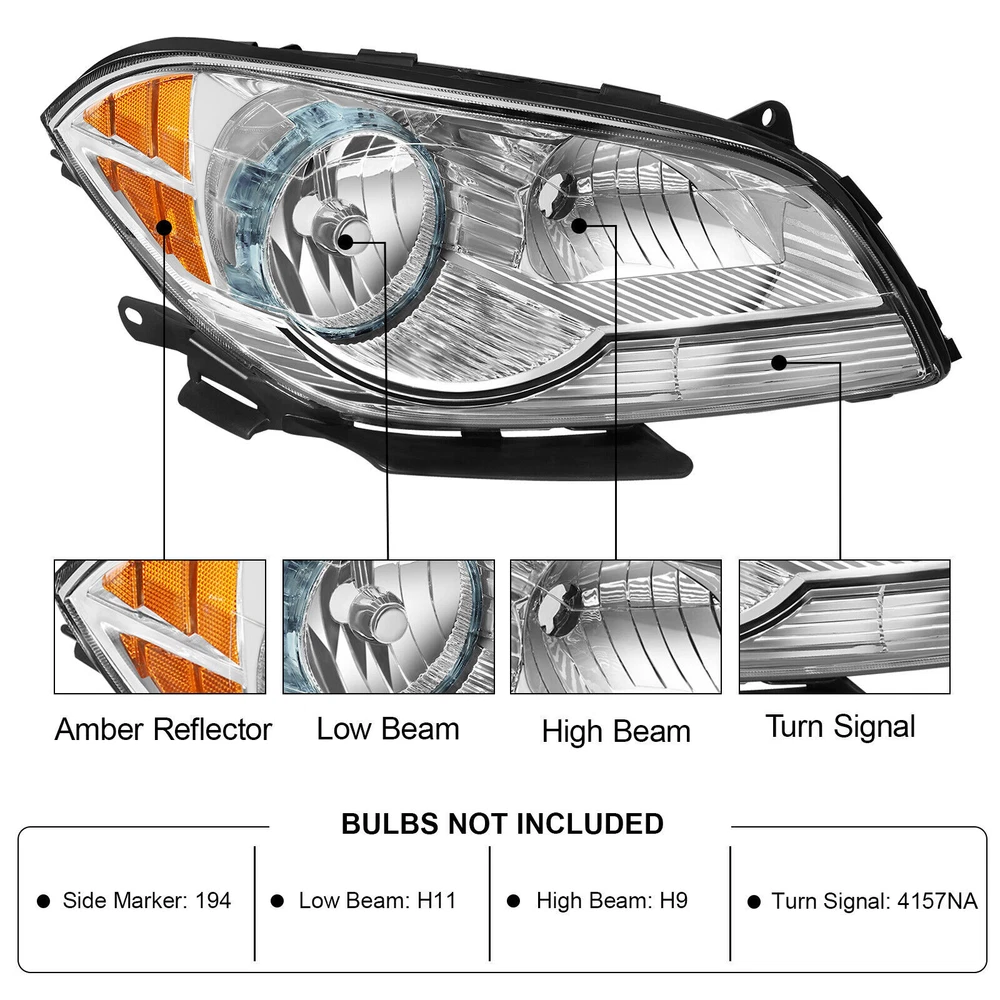 Amber Reflector

Low Beam

High Beam

Turn Signal

BULBS NOT INCLUDED

● Side Marker: 194

● Low Beam: H11

● High Beam: H9

● Turn Signal: 4157NA