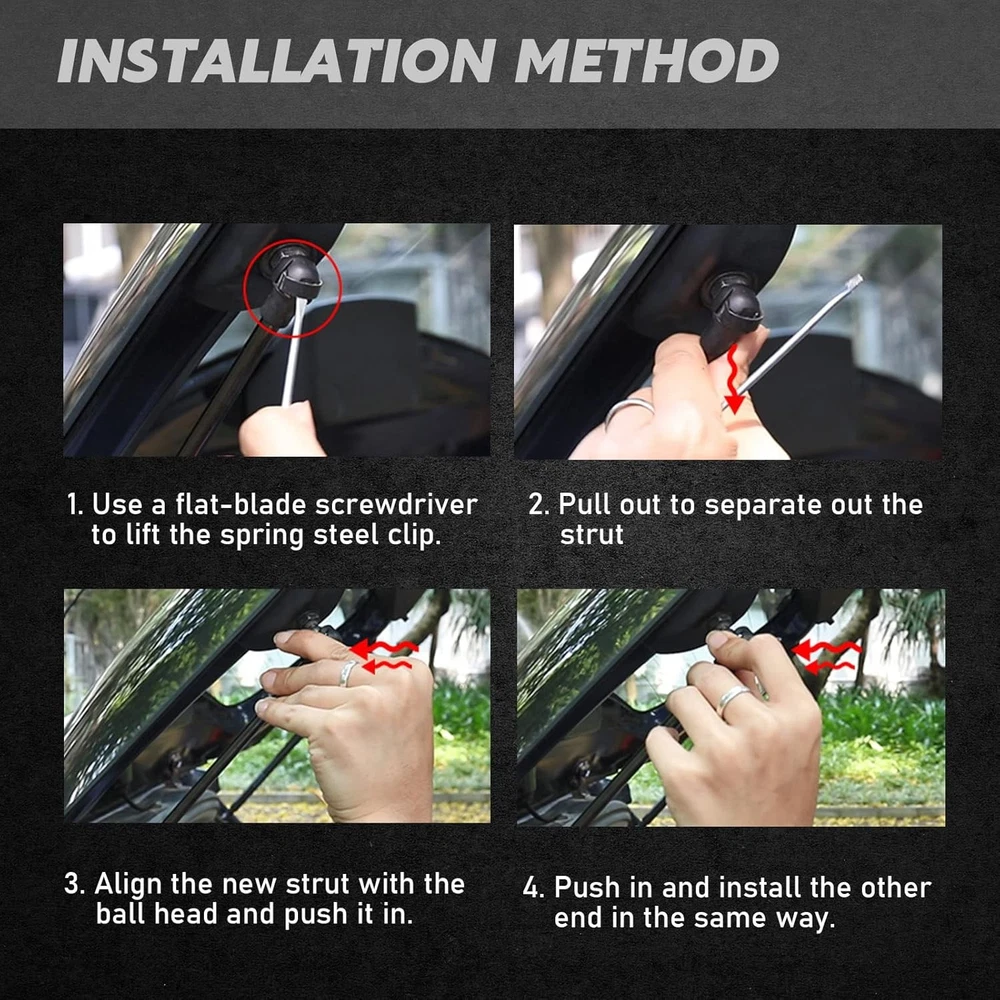 INSTALLATION METHOD

1. Use a flat-blade screwdriver to lift the spring steel clip.

2. Pull out to separate out the strut

3. Align the new strut with the ball head and push it in.

4. Push in and install the other end in the same way.