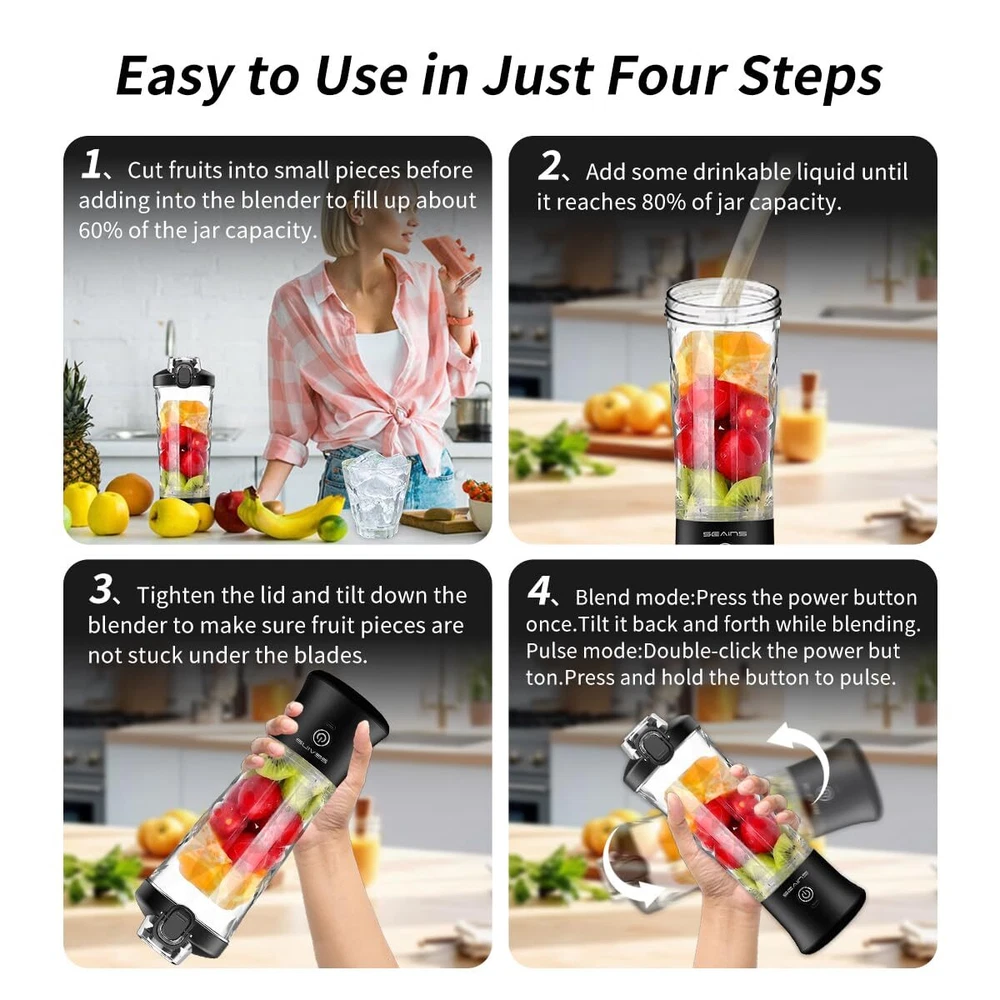 Easy to Use in Just Four Steps

1、Cut fruits into small pieces before adding into the blender to fill up about 60% of the jar capacity.

2、Add some drinkable liquid until it reaches 80% of jar capacity.

SEAINS

3、Tighten the lid and tilt down the blender to make sure fruit pieces are not stuck under the blades.

SEAINS

4、Blend mode:Press the power button once.Tilt it back and forth while blending. Pulse mode:Double-click the power but ton.Press and hold the button to pulse.

SEAINS