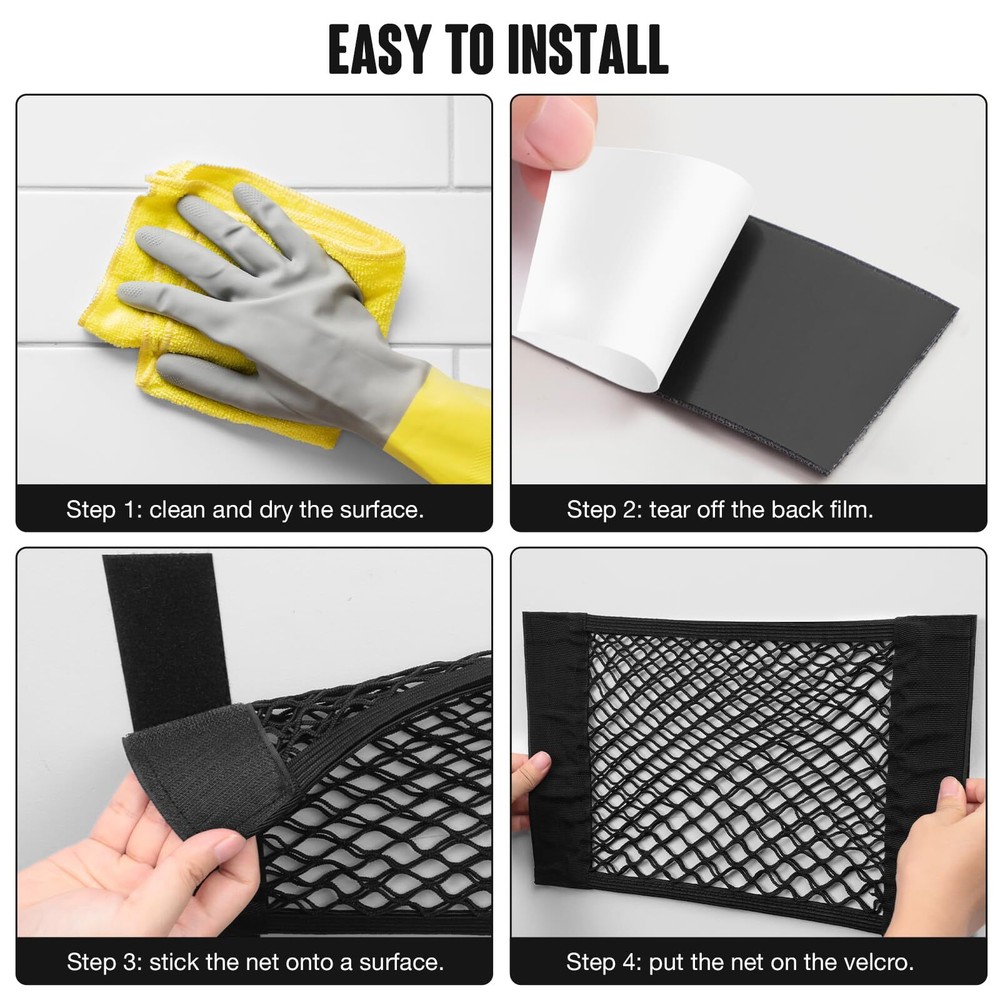 EASY TO INSTALL

Step 1: clean and dry the surface.

Step 2: tear off the back film.

Step 3: stick the net onto a surface.

Step 4: put the net on the velcro.