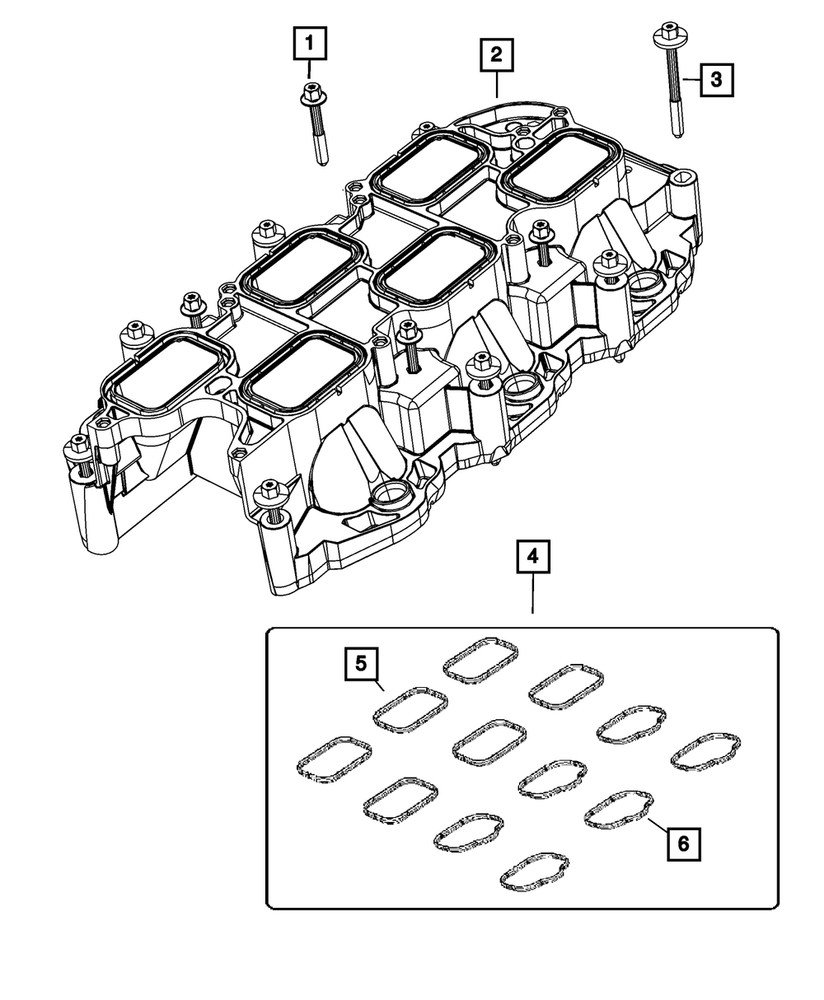 1
2
3
4
5
6