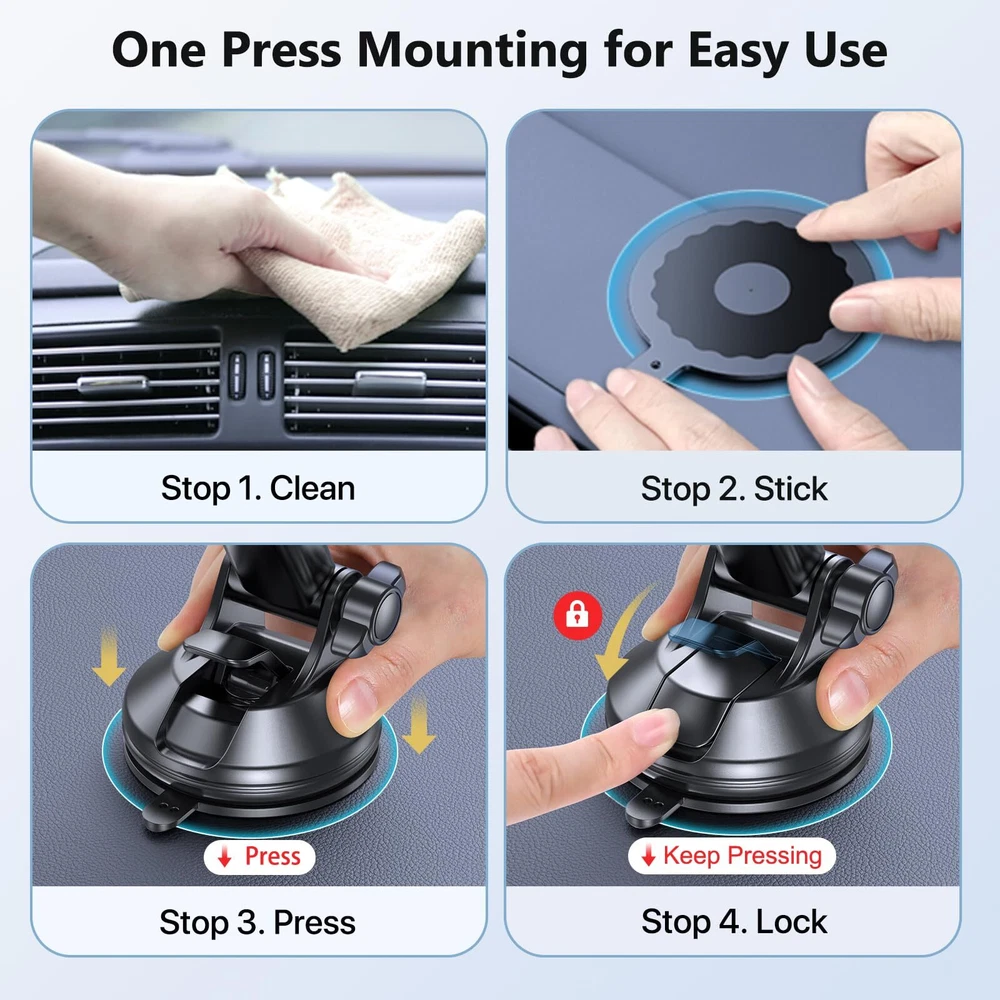 One Press Mounting for Easy Use

Stop 1. Clean

Stop 2. Stick

↓ Press

Stop 3. Press

↓ Keep Pressing

Stop 4. Lock