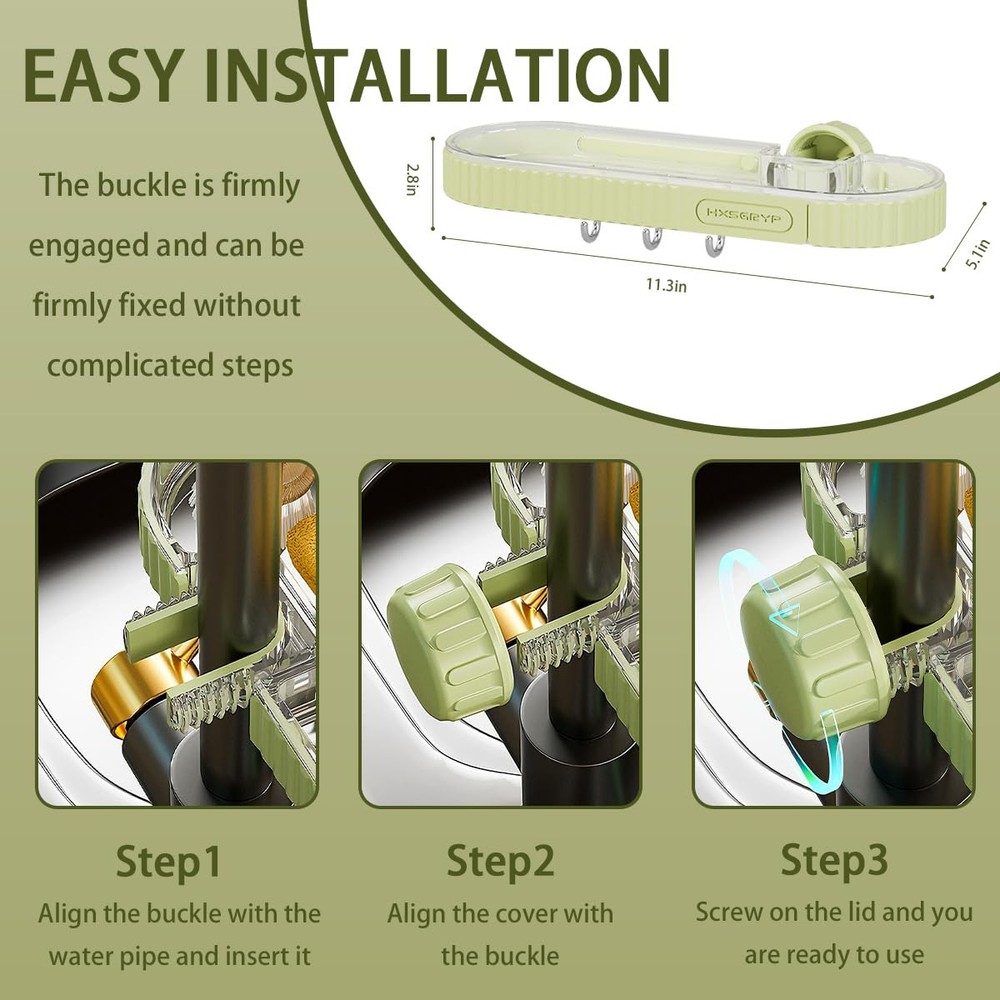 EASY INSTALLATION

The buckle is firmly engaged and can be firmly fixed without complicated steps

2.8in

HXSGRYP

11.3in

5.1in

Step1
Align the buckle with the water pipe and insert it

Step2
Align the cover with the buckle

Step3
Screw on the lid and you are ready to use