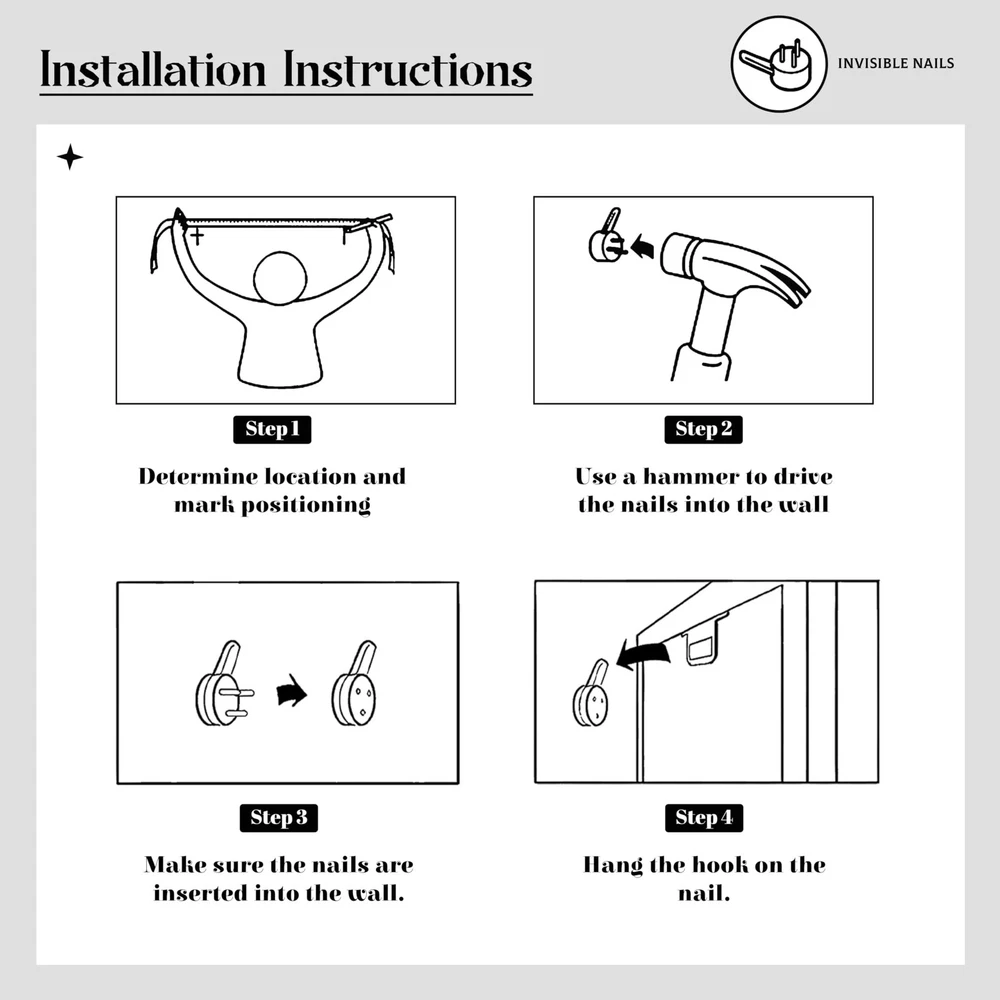 Installation Instructions

INVISIBLE NAILS

Step 1

Determine location and mark positioning

Step 2

Use a hammer to drive the nails into the wall

Step 3

Make sure the nails are inserted into the wall.

Step 4

Hang the hook on the nail.