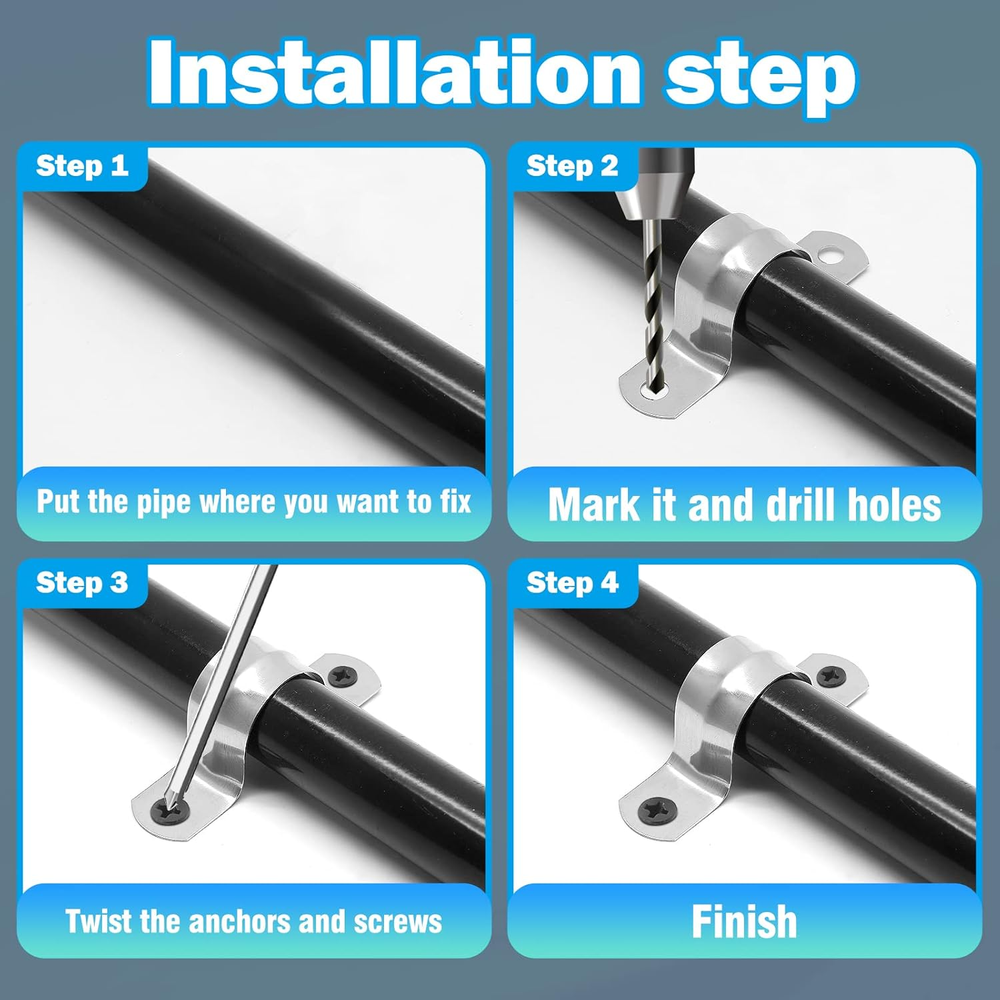 Installation step

Step 1

Put the pipe where you want to fix

Step 2

Mark it and drill holes

Step 3

Twist the anchors and screws

Step 4

Finish