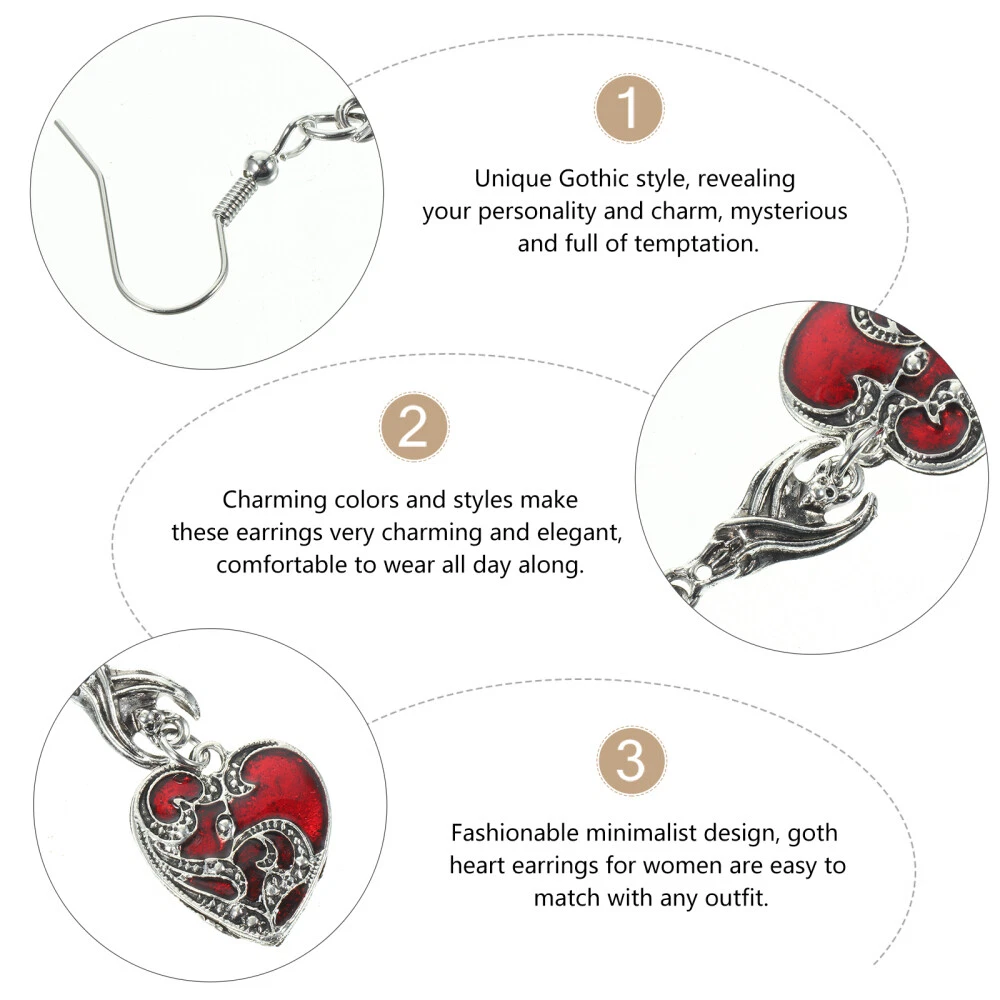 1

Unique Gothic style, revealing your personality and charm, mysterious and full of temptation.

2

Charming colors and styles make these earrings very charming and elegant, comfortable to wear all day along.

3

Fashionable minimalist design, goth heart earrings for women are easy to match with any outfit.