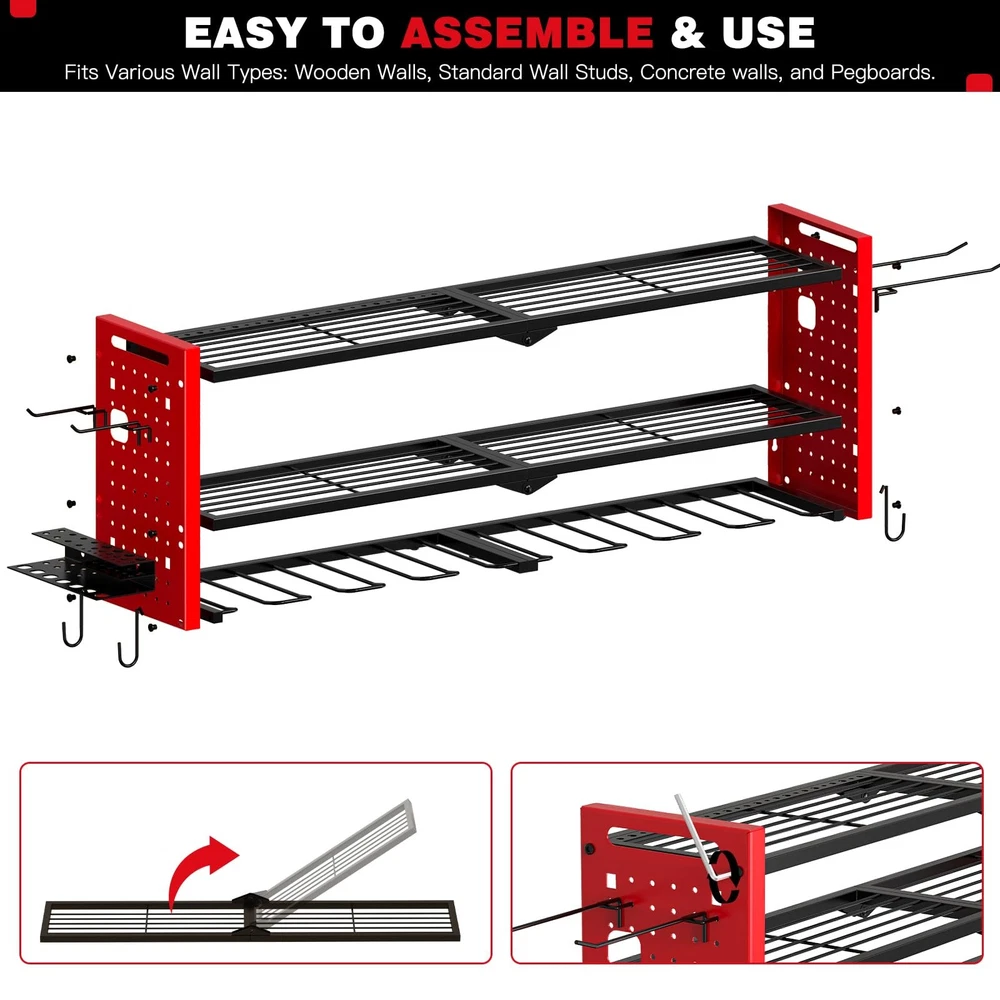 EASY TO ASSEMBLE & USE

Fits Various Wall Types: Wooden Walls, Standard Wall Studs, Concrete walls, and Pegboards.