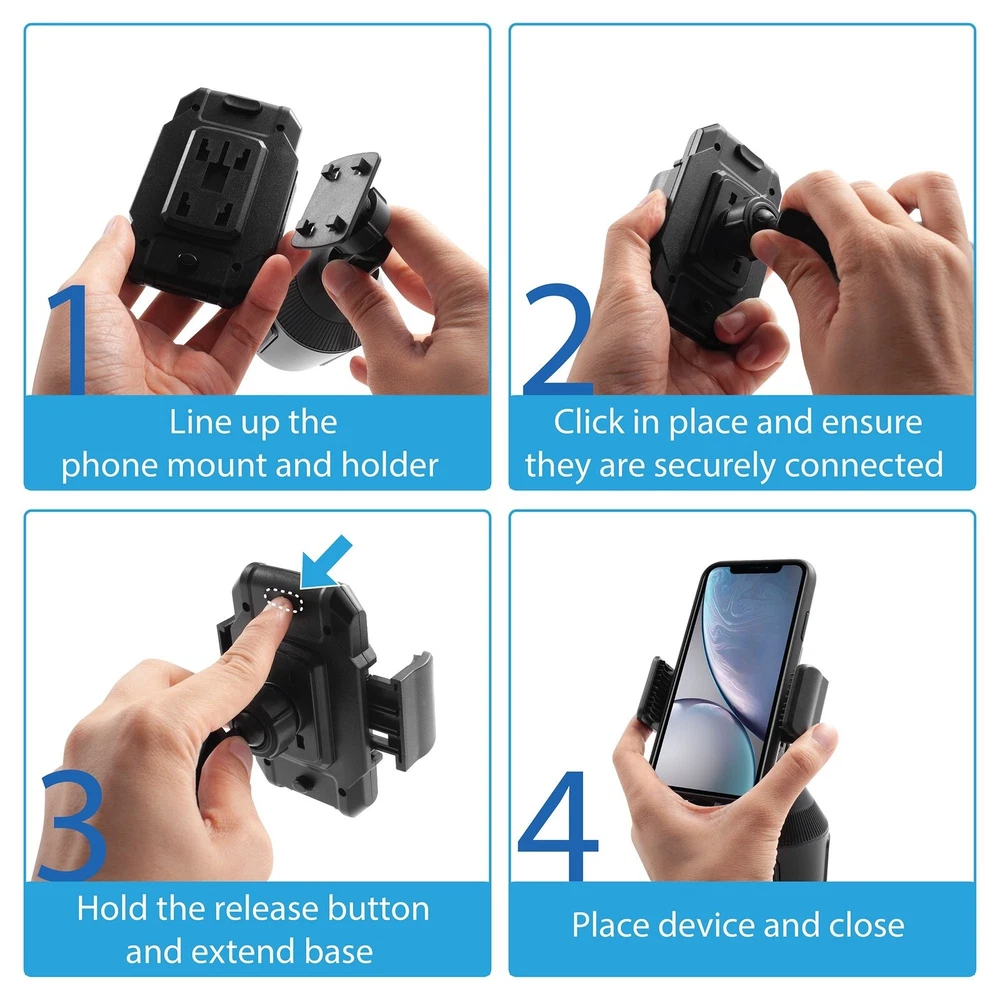 1

Line up the phone mount and holder

2

Click in place and ensure they are securely connected

3

Hold the release button and extend base

4

Place device and close