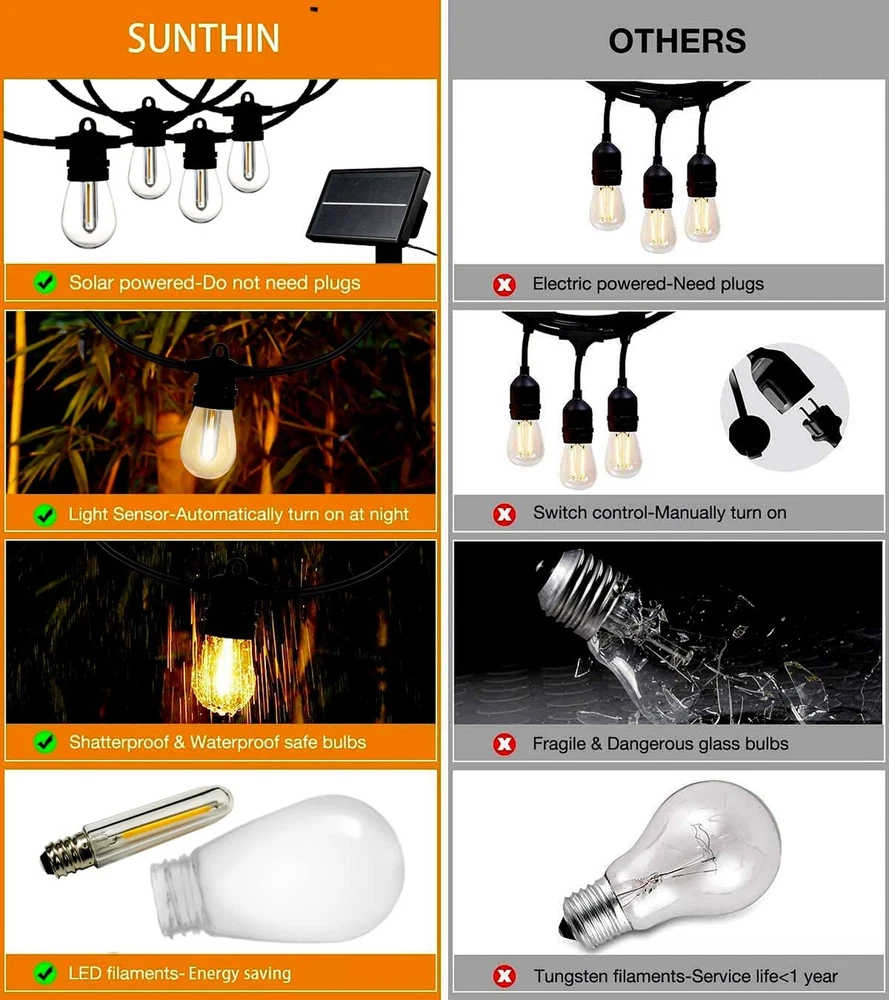 SUNTHIN

Solar powered-Do not need plugs

Light Sensor-Automatically turn on at night

Shatterproof & Waterproof safe bulbs

LED filaments- Energy saving

OTHERS

Electric powered-Need plugs

Switch control-Manually turn on

Fragile & Dangerous glass bulbs

Tungsten filaments-Service life<1 year