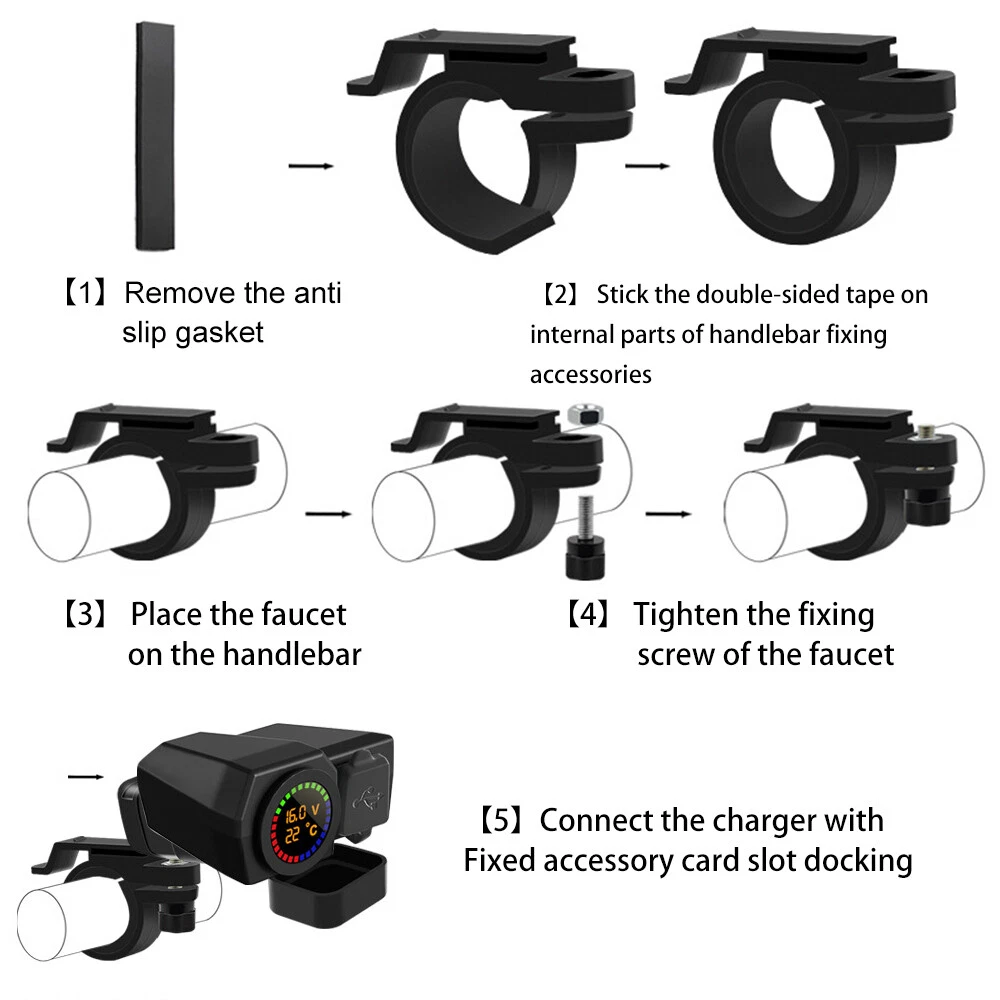 【1】Remove the anti slip gasket

【2】 Stick the double-sided tape on internal parts of handlebar fixing accessories

【3】 Place the faucet on the handlebar

【4】 Tighten the fixing screw of the faucet

16.0 V
22 °C

【5】Connect the charger with Fixed accessory card slot docking