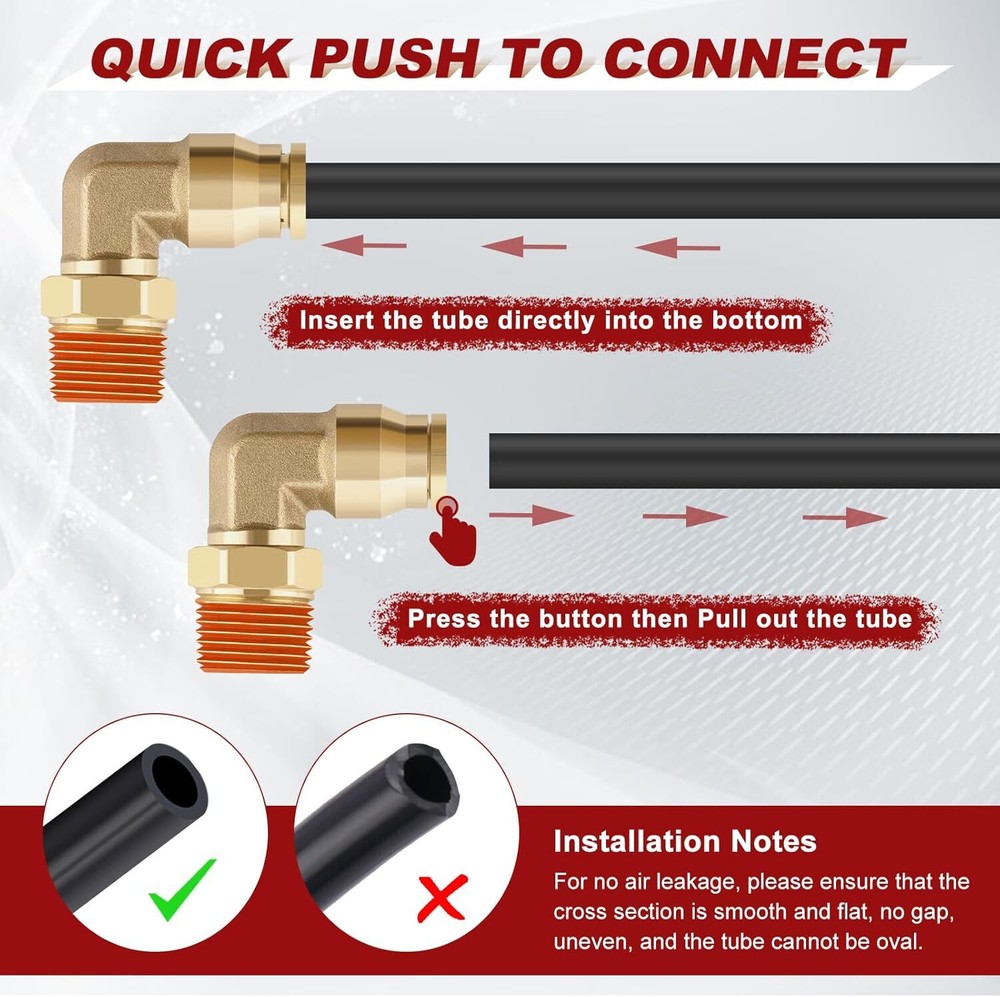 QUICK PUSH TO CONNECT

Insert the tube directly into the bottom

Press the button then Pull out the tube

Installation Notes

For no air leakage, please ensure that the cross section is smooth and flat, no gap, uneven, and the tube cannot be oval.