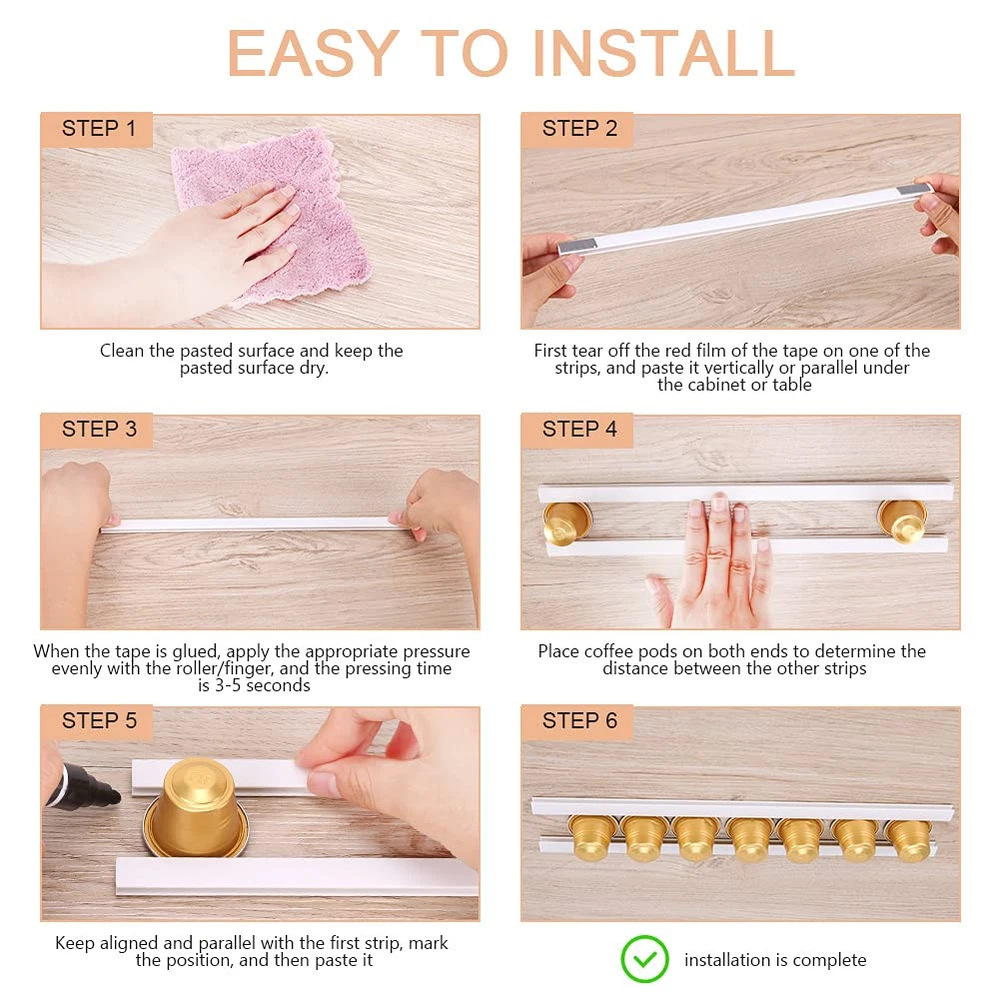 EASY TO INSTALL

STEP 1

Clean the pasted surface and keep the pasted surface dry.

STEP 2

First tear off the red film of the tape on one of the strips, and paste it vertically or parallel under the cabinet or table

STEP 3

When the tape is glued, apply the appropriate pressure evenly with the roller/finger, and the pressing time is 3-5 seconds

STEP 4

Place coffee pods on both ends to determine the distance between the other strips

STEP 5

Keep aligned and parallel with the first strip, mark the position, and then paste it

STEP 6

installation is complete