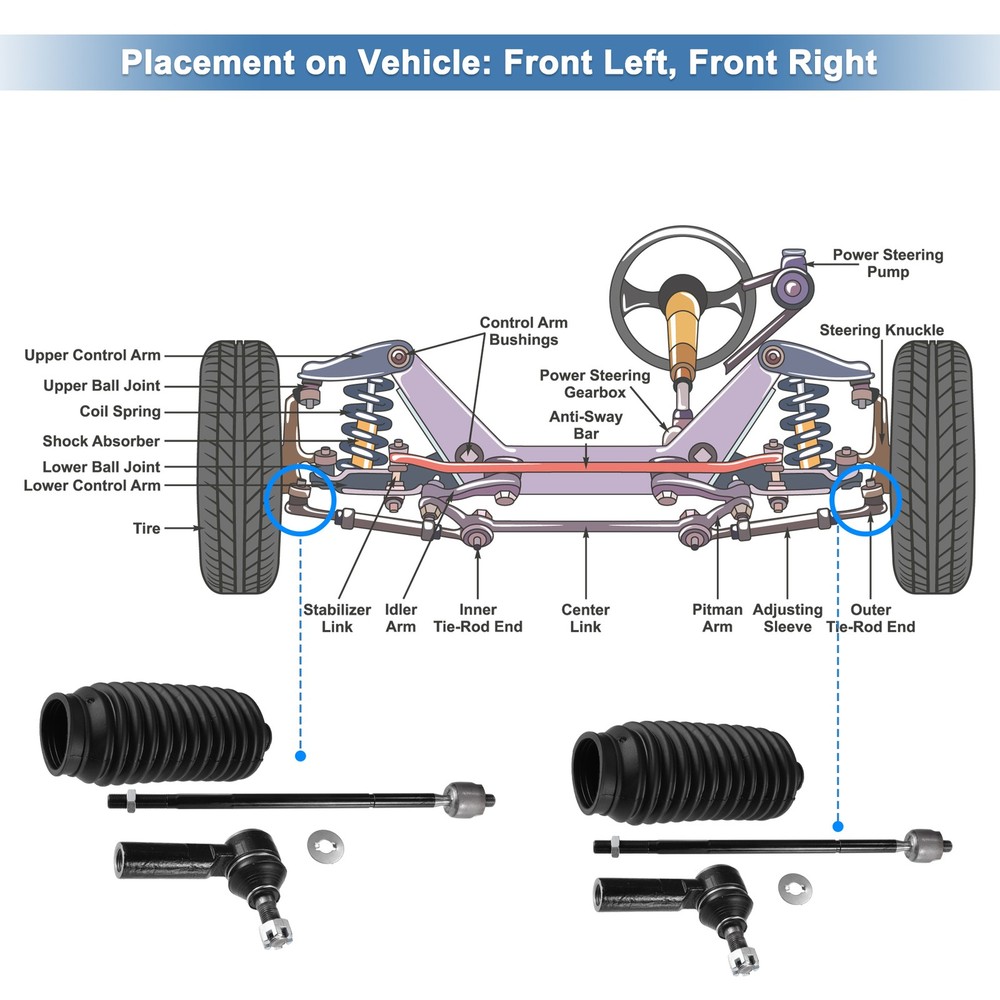 Placement on Vehicle: Front Left, Front Right

Power Steering Pump

Control Arm Bushings

Steering Knuckle

Upper Control Arm

Upper Ball Joint

Coil Spring

Shock Absorber

Lower Ball Joint

Lower Control Arm

Tire

Power Steering Gearbox

Anti-Sway Bar

Stabilizer Link

Idler Arm

Inner Tie-Rod End

Center Link

Pitman Arm

Adjusting Sleeve

Outer Tie-Rod End