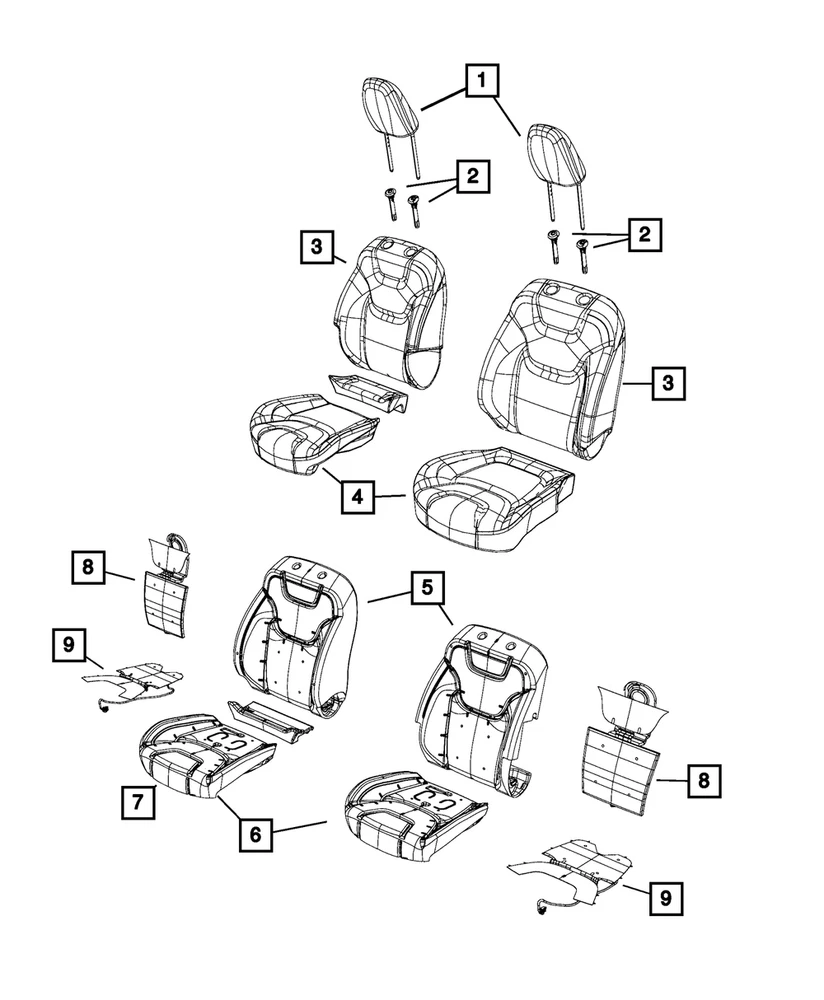 1
2
2
3
3
4
8
5
9
8
7
6
9