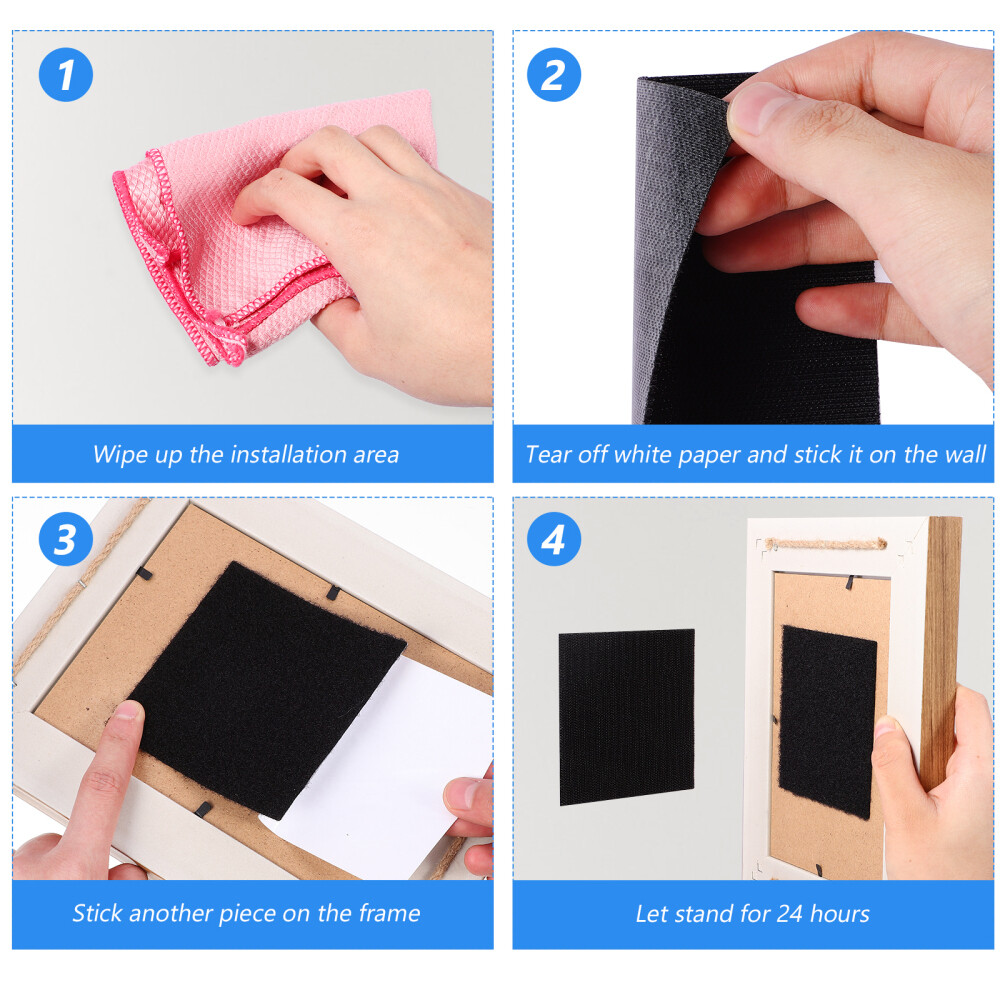 1

Wipe up the installation area

2

Tear off white paper and stick it on the wall

3

Stick another piece on the frame

4

Let stand for 24 hours