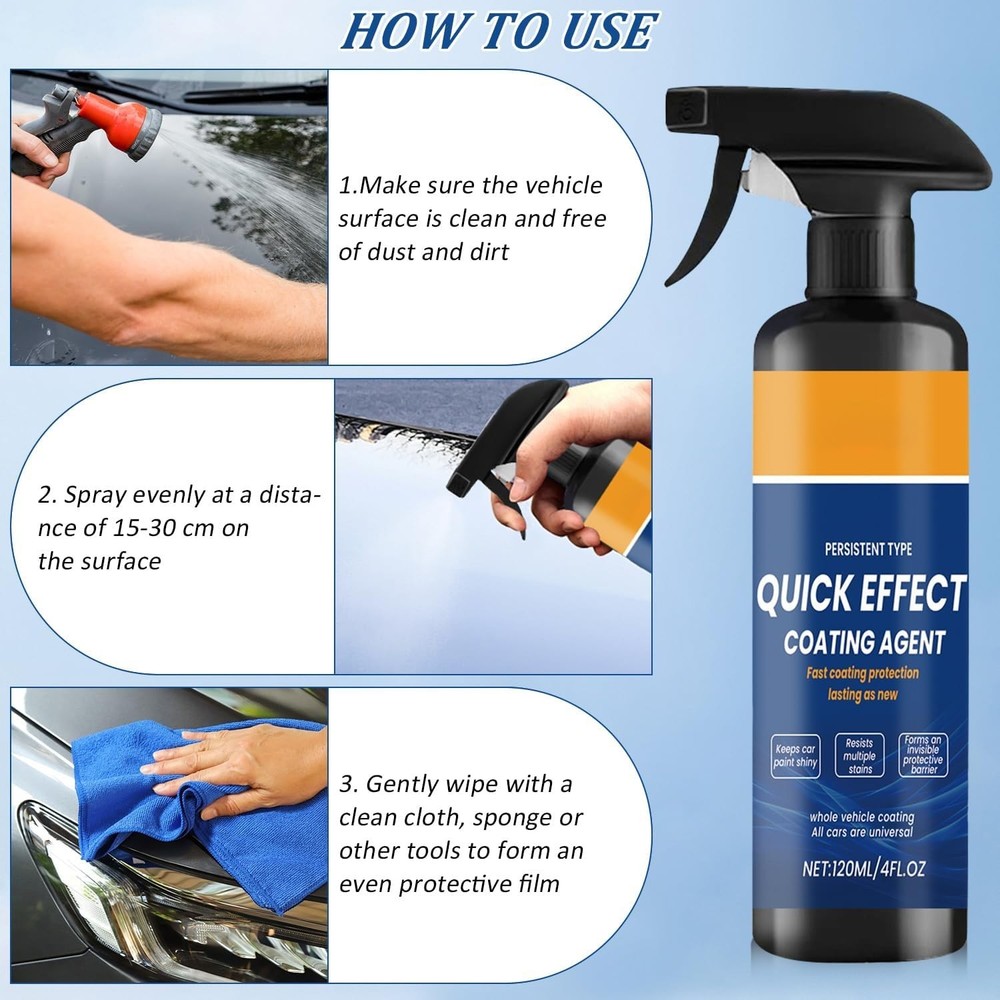 HOW TO USE

1.Make sure the vehicle surface is clean and free of dust and dirt

2. Spray evenly at a distance of 15-30 cm on the surface

3. Gently wipe with a clean cloth, sponge or other tools to form an even protective film

PERSISTENT TYPE

QUICK EFFECT

COATING AGENT

Fast coating protection lasting as new

Keeps car paint shiny

Resists multiple stains

Forms an invisible protective barrier

whole vehicle coating
All cars are universal

NET:120ML/4FL.OZ