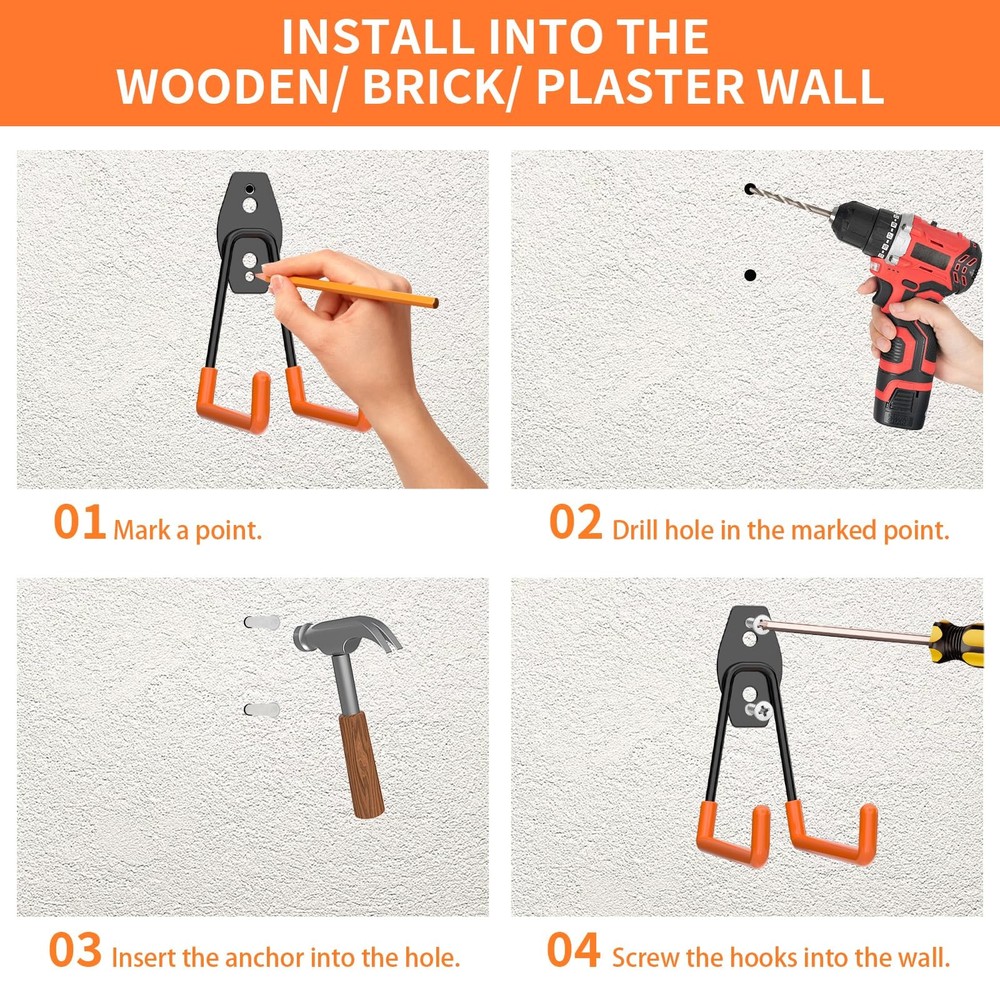 INSTALL INTO THE WOODEN/ BRICK/ PLASTER WALL

01 Mark a point.

02 Drill hole in the marked point.

03 Insert the anchor into the hole.

04 Screw the hooks into the wall.