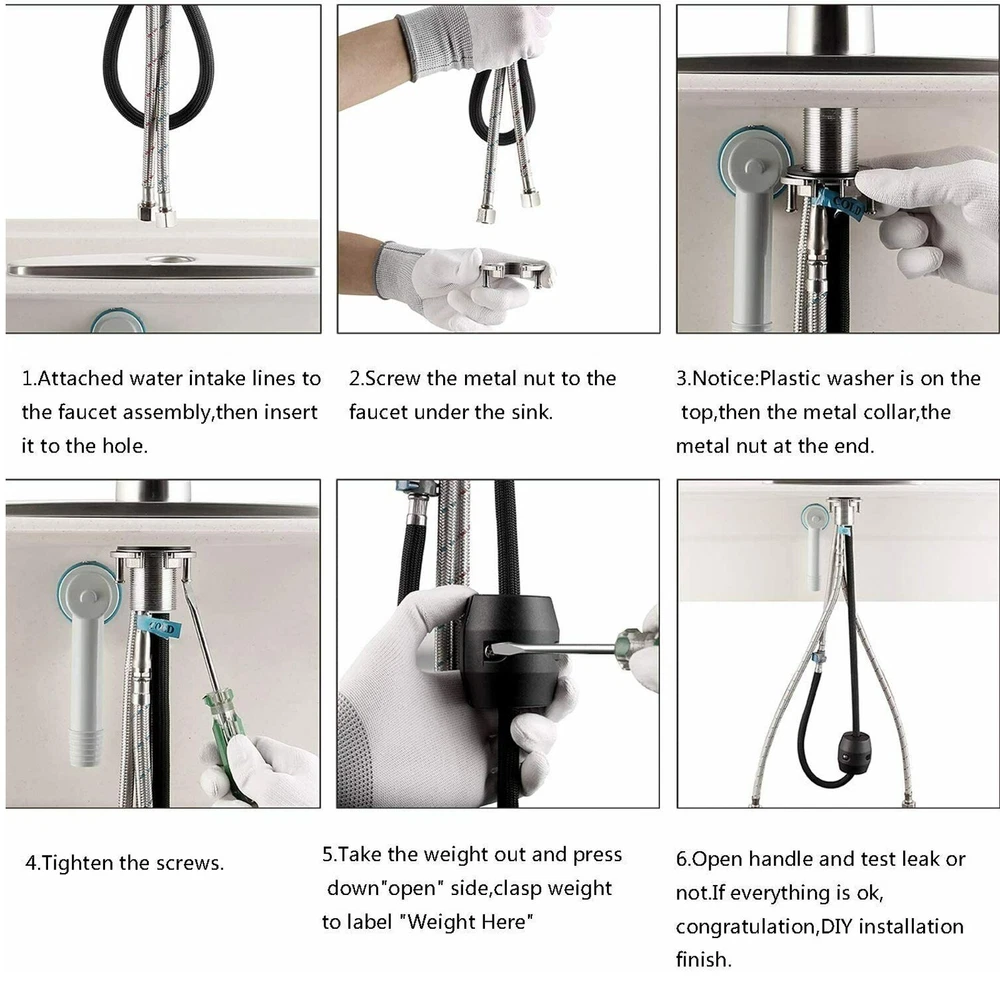 COLD

1.Attached water intake lines to the faucet assembly,then insert it to the hole.

2.Screw the metal nut to the faucet under the sink.

3.Notice:Plastic washer is on the top,then the metal collar,the metal nut at the end.

COLD

4.Tighten the screws.

5.Take the weight out and press down"open" side,clasp weight to label "Weight Here"

6.Open handle and test leak or not.If everything is ok, congratulation,DIY installation finish.