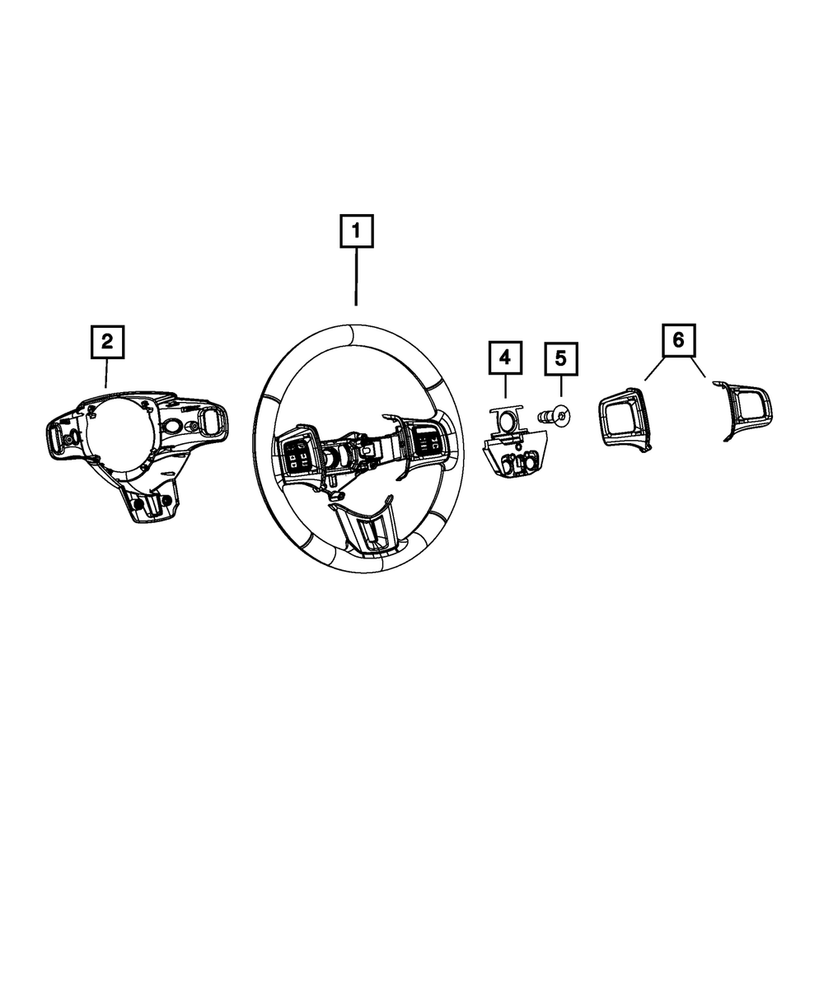 1
2
4
5
6