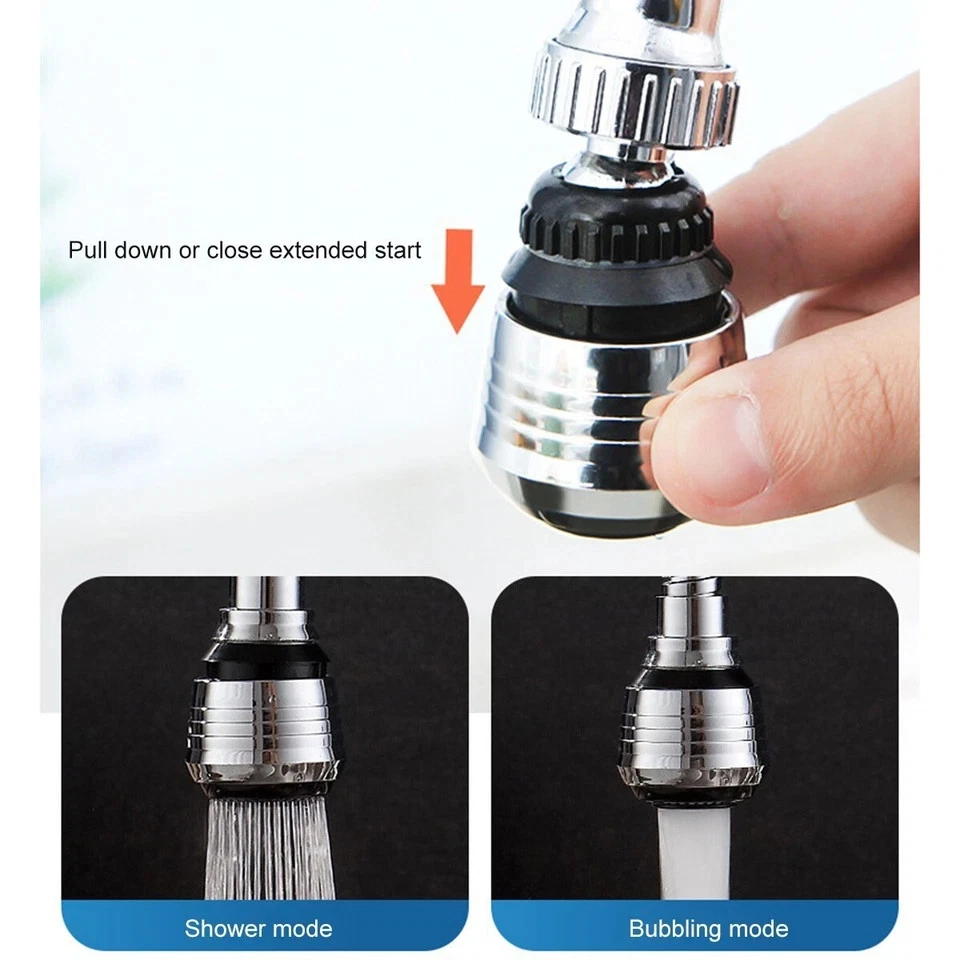 Pull down or close extended start

Shower mode

Bubbling mode