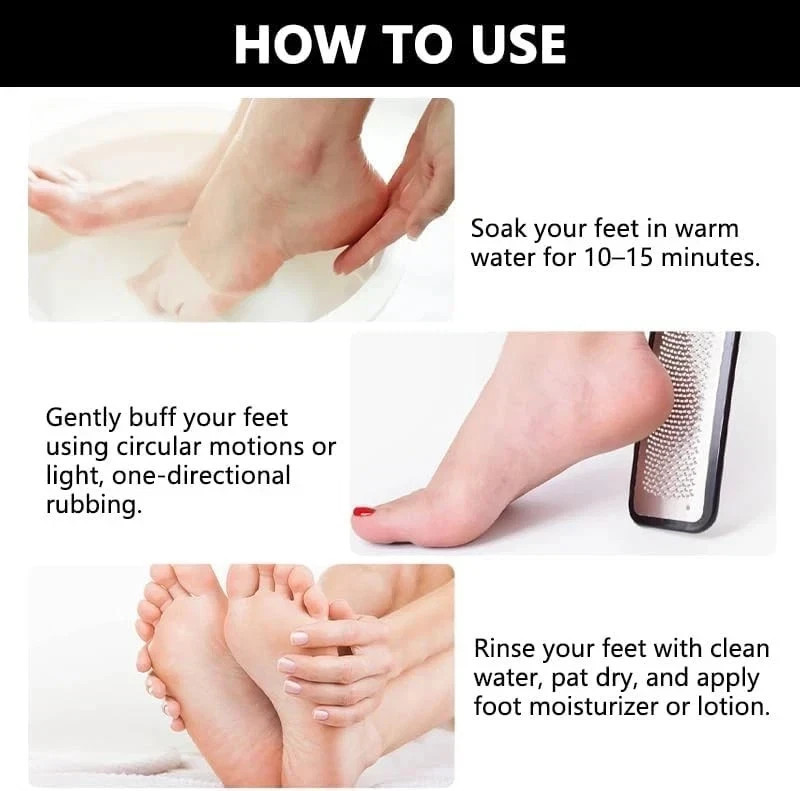 HOW TO USE

Soak your feet in warm water for 10–15 minutes.

Gently buff your feet using circular motions or light, one-directional rubbing.

Rinse your feet with clean water, pat dry, and apply foot moisturizer or lotion.