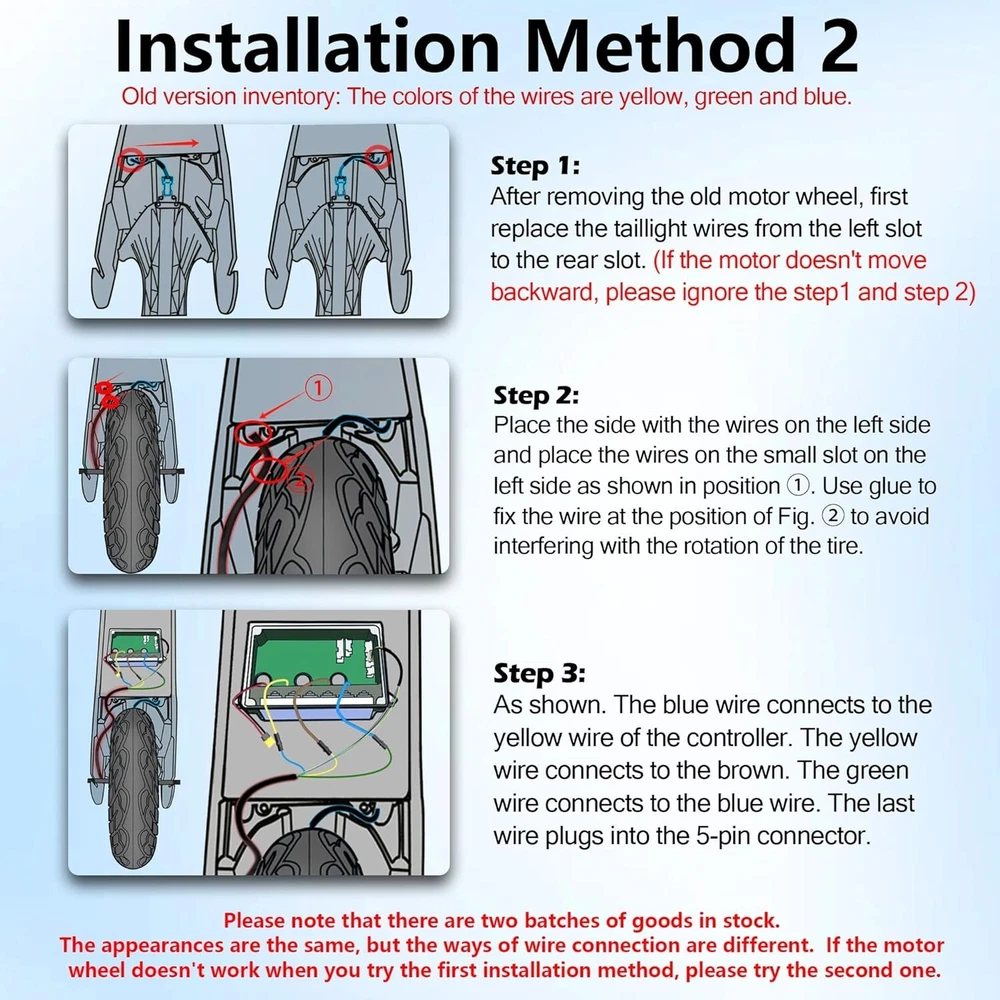 Installation Method 2

Old version inventory: The colors of the wires are yellow, green and blue.

Step 1:
After removing the old motor wheel, first replace the taillight wires from the left slot to the rear slot. (If the motor doesn't move backward, please ignore the step1 and step 2)

①

②

Step 2:
Place the side with the wires on the left side and place the wires on the small slot on the left side as shown in position ①. Use glue to fix the wire at the position of Fig. ② to avoid interfering with the rotation of the tire.

Step 3:
As shown. The blue wire connects to the yellow wire of the controller. The yellow wire connects to the brown. The green wire connects to the blue wire. The last wire plugs into the 5-pin connector.

Please note that there are two batches of goods in stock.
The appearances are the same, but the ways of wire connection are different. If the motor wheel doesn't work when you try the first installation method, please try the second one.