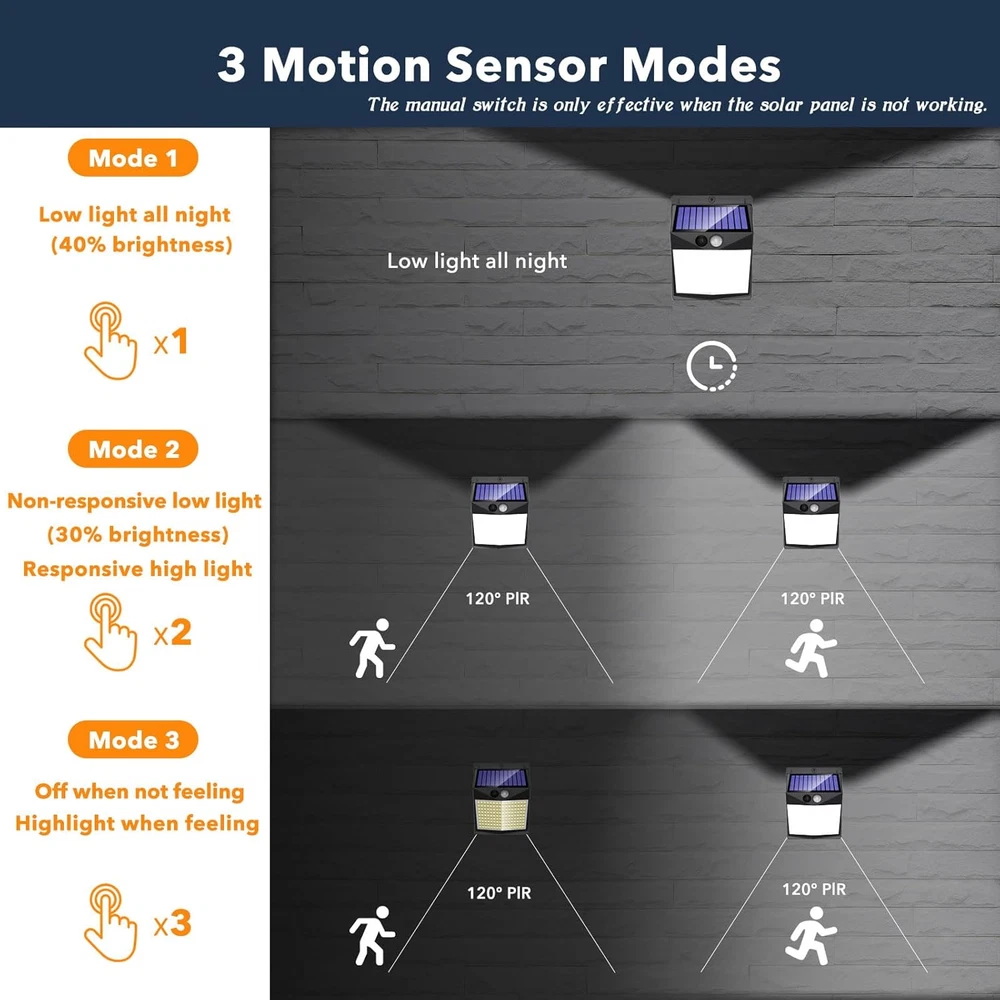 3 Motion Sensor Modes

The manual switch is only effective when the solar panel is not working.

Mode 1

Low light all night (40% brightness)

x1

Low light all night

Mode 2

Non-responsive low light (30% brightness) Responsive high light

x2

120° PIR

120° PIR

Mode 3

Off when not feeling Highlight when feeling

x3

120° PIR

120° PIR