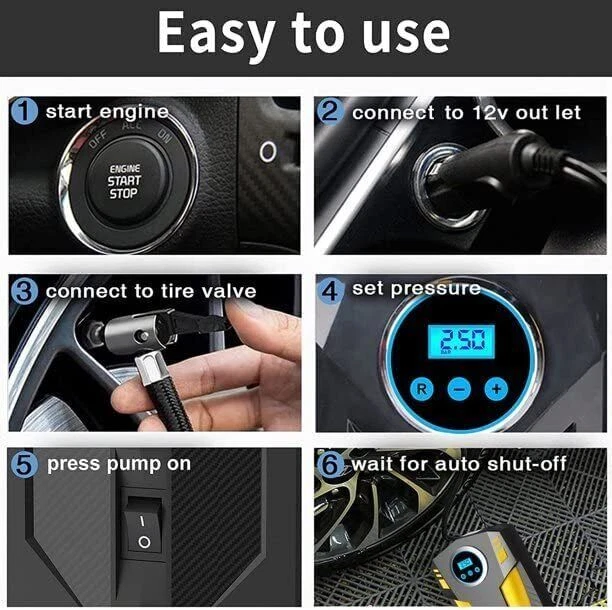 Easy to use

1 start engine

OFF ACC ON

ENGINE START STOP

2 connect to 12v out let

3 connect to tire valve

4 set pressure

2.50

BAR

R − +

5 press pump on

I
O

6 wait for auto shut-off