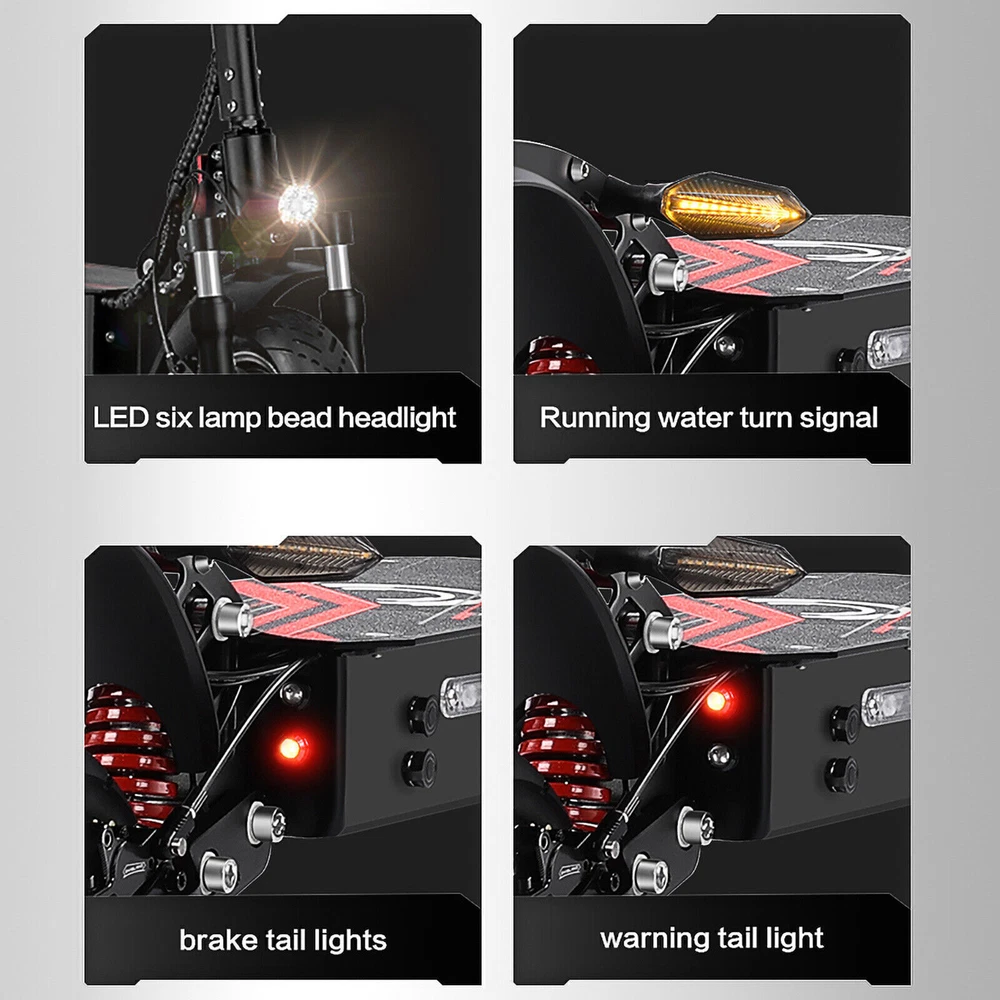 LED six lamp bead headlight

Running water turn signal

brake tail lights

warning tail light