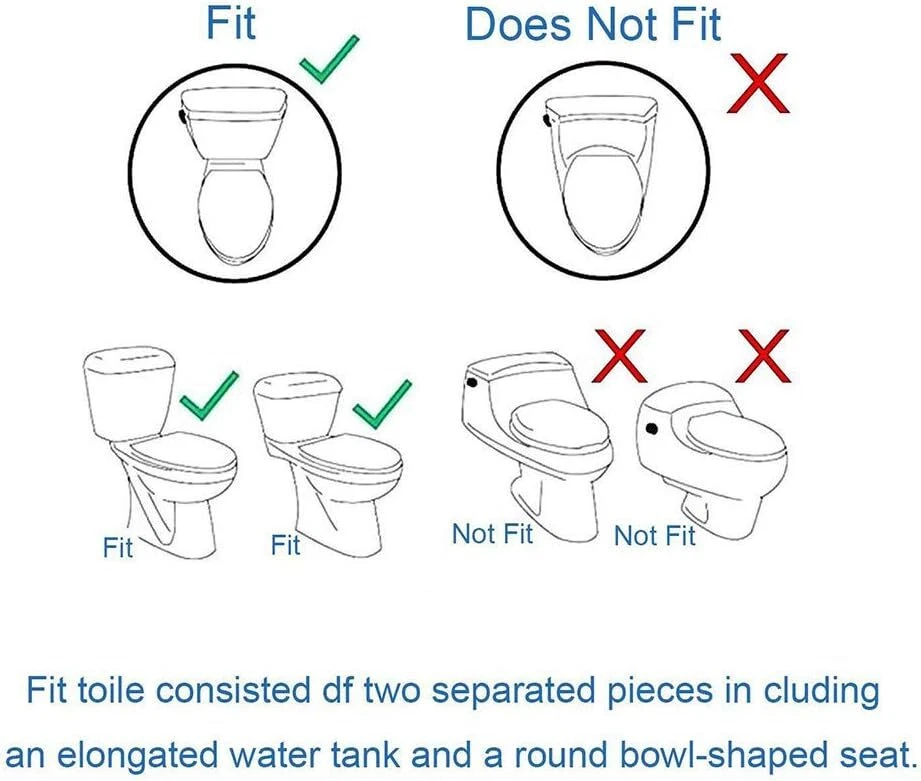 Fit

Does Not Fit

Fit

Fit

Not Fit

Not Fit

Fit toile consisted df two separated pieces in cluding an elongated water tank and a round bowl-shaped seat.