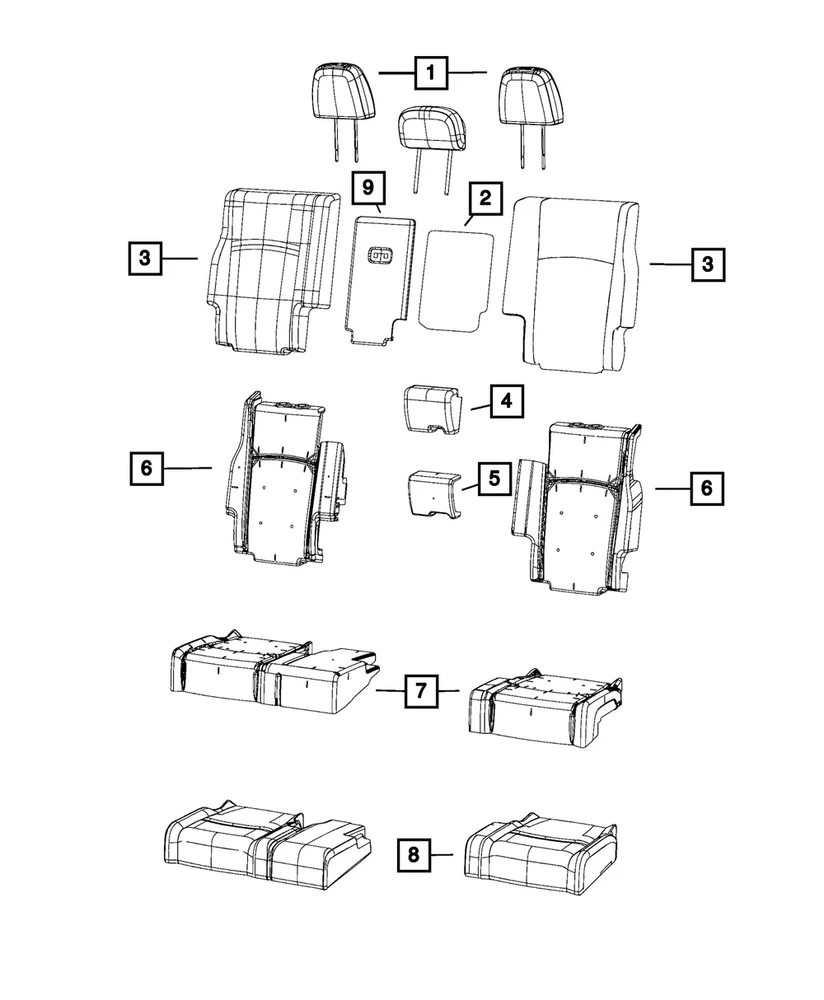 1
9
2
3
3
4
6
5
6
7
8