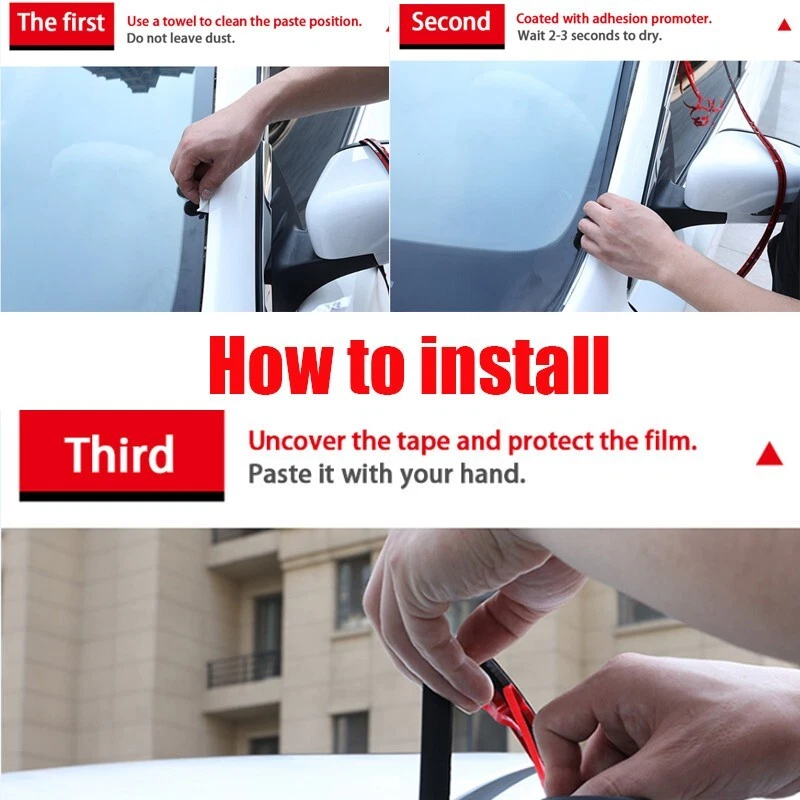 The first
Use a towel to clean the paste position.
Do not leave dust.

Second
Coated with adhesion promoter.
Wait 2-3 seconds to dry.

How to install

Third
Uncover the tape and protect the film.
Paste it with your hand.