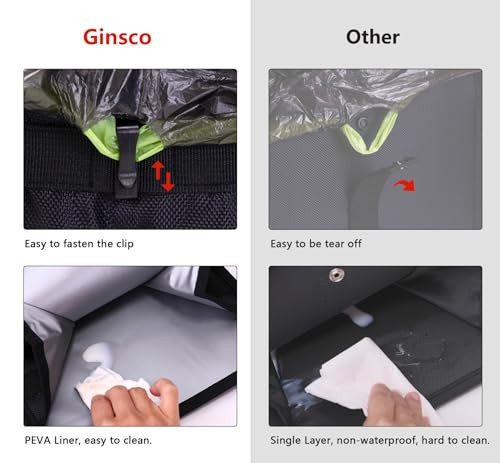 Ginsco

Easy to fasten the clip

PEVA Liner, easy to clean.

Other

Easy to be tear off

Single Layer, non-waterproof, hard to clean.