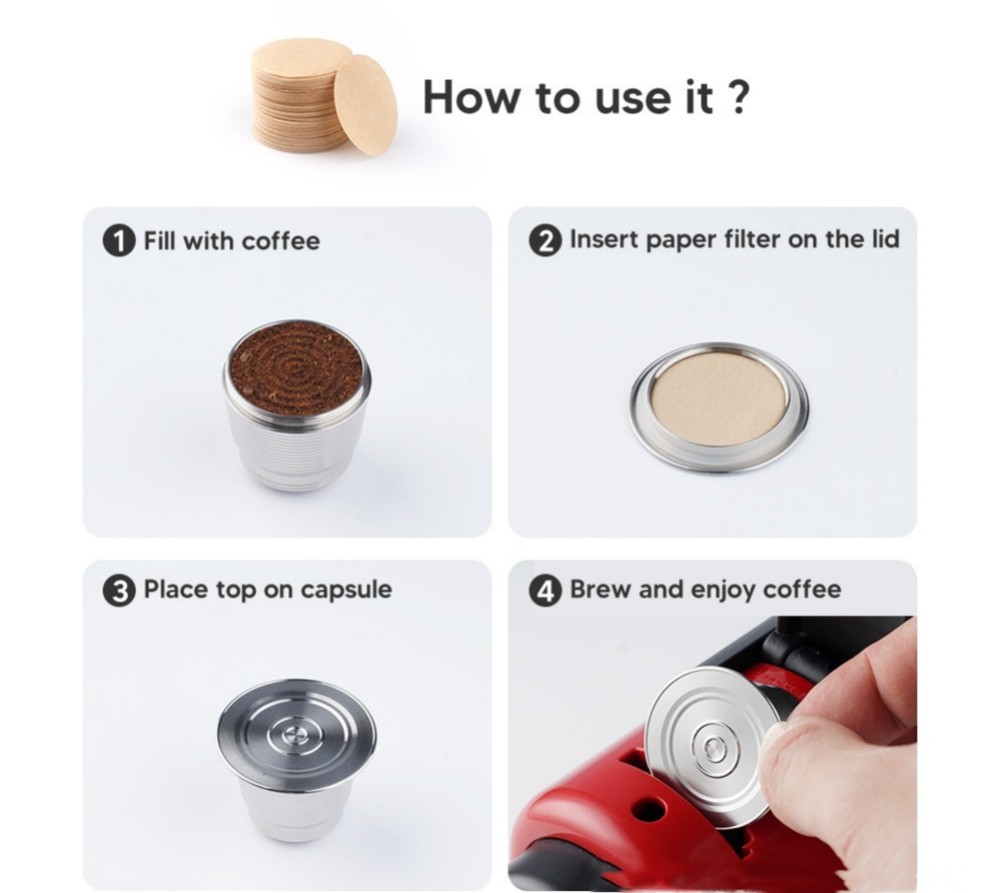 How to use it ?

1 Fill with coffee

2 Insert paper filter on the lid

3 Place top on capsule

4 Brew and enjoy coffee