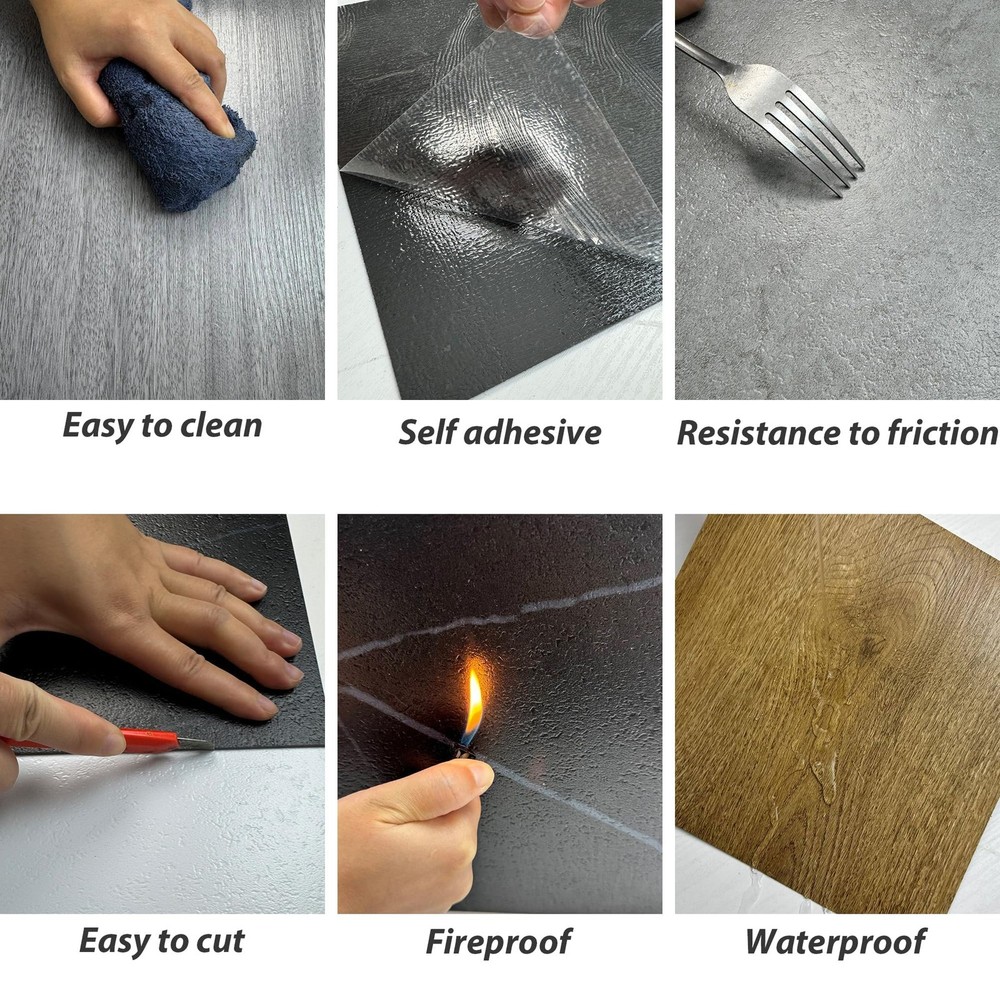 Easy to clean

Self adhesive

Resistance to friction

Easy to cut

Fireproof

Waterproof