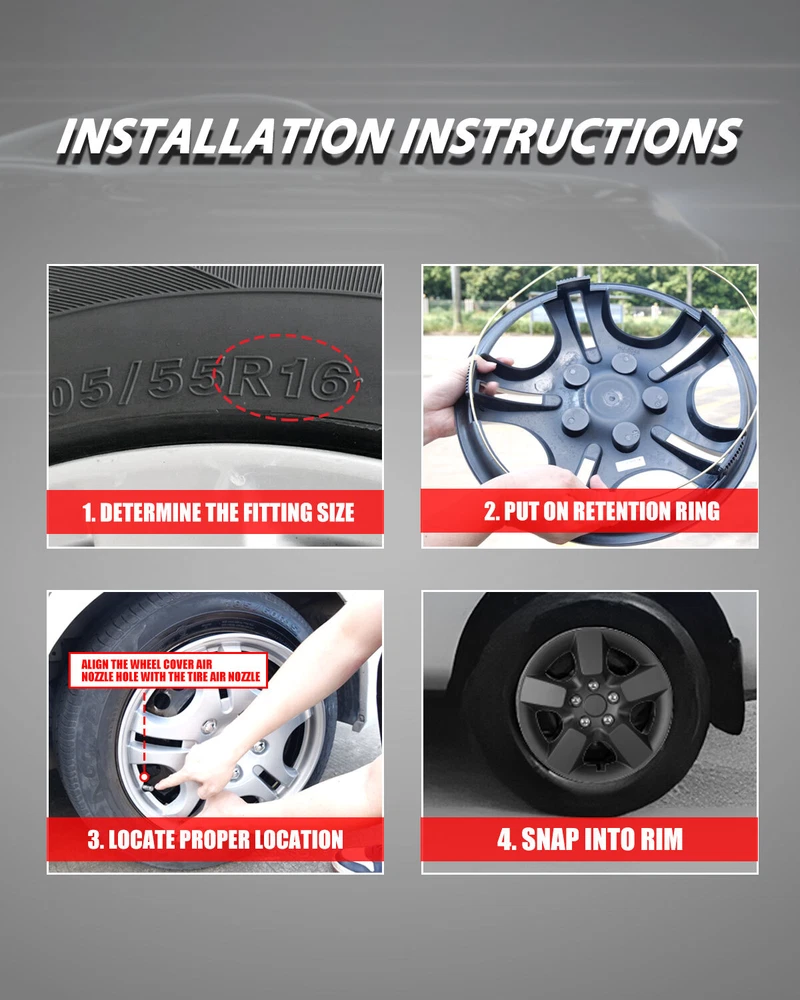 INSTALLATION INSTRUCTIONS

05/55R16

1. DETERMINE THE FITTING SIZE

2. PUT ON RETENTION RING

ALIGN THE WHEEL COVER AIR NOZZLE HOLE WITH THE TIRE AIR NOZZLE

3. LOCATE PROPER LOCATION

4. SNAP INTO RIM