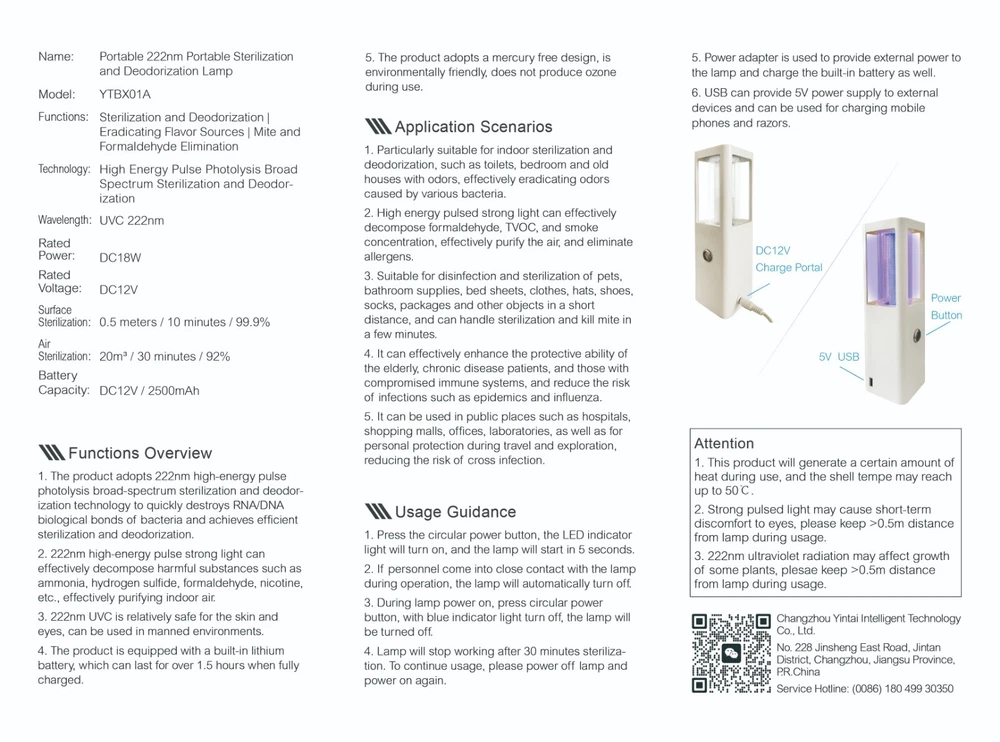 Name: Portable 222nm Portable Sterilization and Deodorization Lamp

Model: YTBX01A

Functions: Sterilization and Deodorization | Eradicating Flavor Sources | Mite and Formaldehyde Elimination

Technology: High Energy Pulse Photolysis Broad Spectrum Sterilization and Deodorization

Wavelength: UVC 222nm

Rated Power: DC18W

Rated Voltage: DC12V

Surface Sterilization: 0.5 meters / 10 minutes / 99.9%

Air Sterilization: 20m³ / 30 minutes / 92%

Battery Capacity: DC12V / 2500mAh

Functions Overview

1. The product adopts 222nm high-energy pulse photolysis broad-spectrum sterilization and deodorization technology to quickly destroys RNA/DNA biological bonds of bacteria and achieves efficient sterilization and deodorization.

2. 222nm high-energy pulse strong light can effectively decompose harmful substances such as ammonia, hydrogen sulfide, formaldehyde, nicotine, etc., effectively purifying indoor air.

3. 222nm UVC is relatively safe for the skin and eyes, can be used in manned environments.

4. The product is equipped with a built-in lithium battery, which can last for over 1.5 hours when fully charged.

5. The product adopts a mercury free design, is environmentally friendly, does not produce ozone during use.

Application Scenarios

1. Particularly suitable for indoor sterilization and deodorization, such as toilets, bedroom and old houses with odors, effectively eradicating odors caused by various bacteria.

2. High energy pulsed strong light can effectively decompose formaldehyde, TVOC, and smoke concentration, effectively purify the air, and eliminate allergens.

3. Suitable for disinfection and sterilization of pets, bathroom supplies, bed sheets, clothes, hats, shoes, socks, packages and other objects in a short distance, and can handle sterilization and kill mite in a few minutes.

4. It can effectively enhance the protective ability of the elderly, chronic disease patients, and those with compromised immune systems, and reduce the risk of infections such as epidemics and influenza.

5. It can be used in public places such as hospitals, shopping malls, offices, laboratories, as well as for personal protection during travel and exploration, reducing the risk of cross infection.

Usage Guidance

1. Press the circular power button, the LED indicator light will turn on, and the lamp will start in 5 seconds.

2. If personnel come into close contact with the lamp during operation, the lamp will automatically turn off.

3. During lamp power on, press circular power button, with blue indicator light turn off, the lamp will be turned off.

4. Lamp will stop working after 30 minutes sterilization. To continue usage, please power off lamp and power on again.

5. Power adapter is used to provide external power to the lamp and charge the built-in battery as well.

6. USB can provide 5V power supply to external devices and can be used for charging mobile phones and razors.

DC12V Charge Portal

Power Button

5V USB

Attention

1. This product will generate a certain amount of heat during use, and the shell tempe may reach up to 50℃.

2. Strong pulsed light may cause short-term discomfort to eyes, please keep >0.5m distance from lamp during usage.

3. 222nm ultraviolet radiation may affect growth of some plants, plesae keep >0.5m distance from lamp during usage.

Changzhou Yintai Intelligent Technology Co., Ltd.

No. 228 Jinsheng East Road, Jintan District, Changzhou, Jiangsu Province, P.R.China

Service Hotline: (0086) 180 499 30350