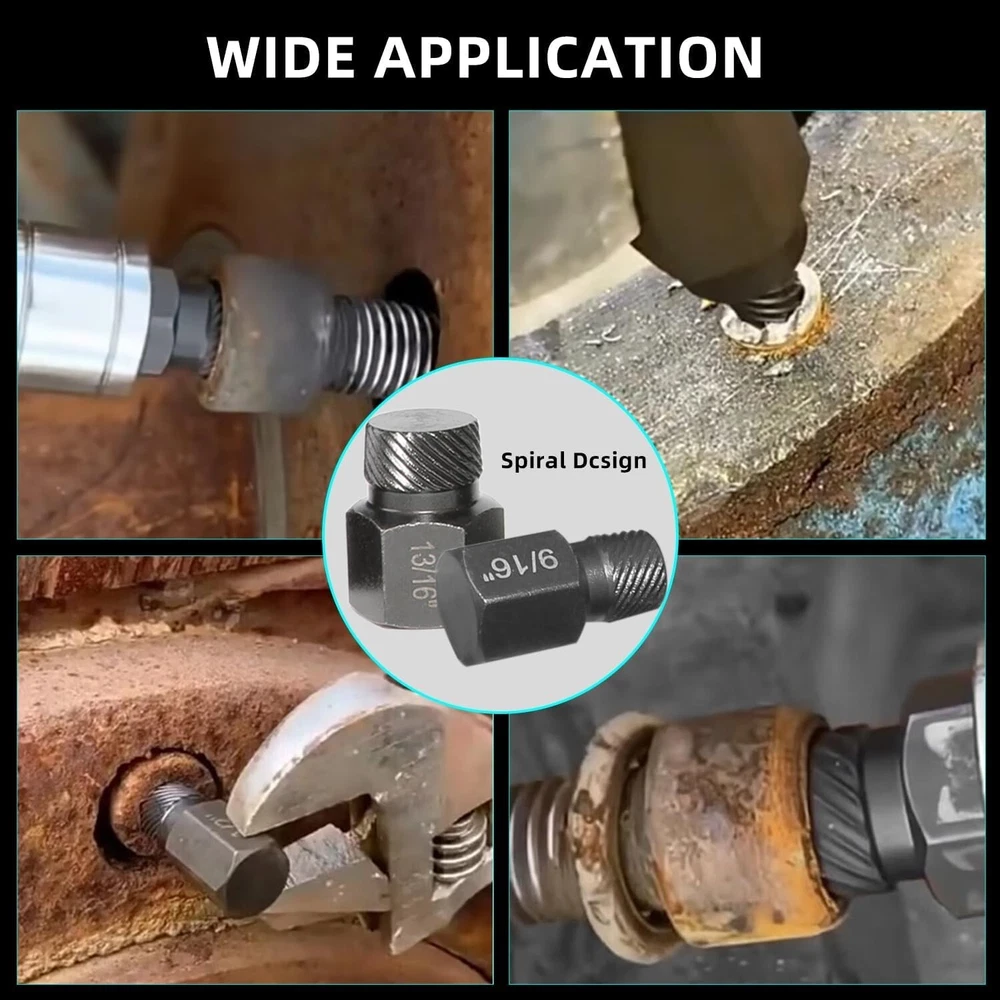 WIDE APPLICATION

Spiral Dcsign

13/16"

9/16"