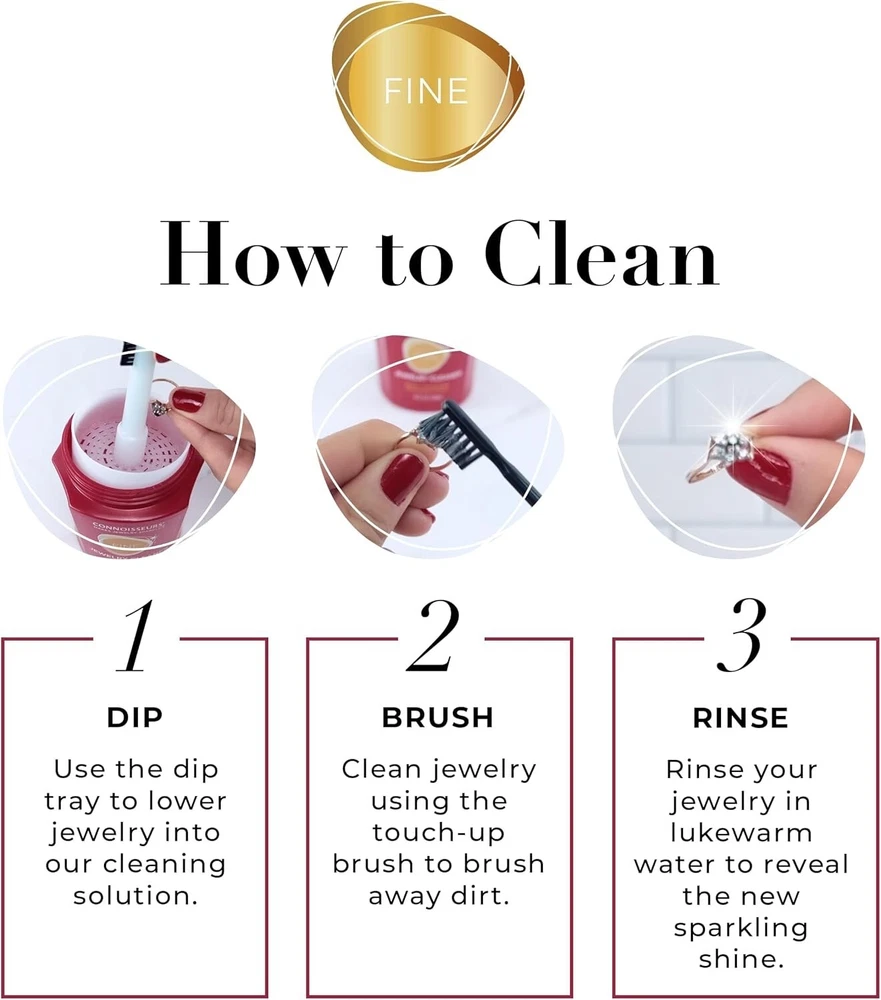 FINE

How to Clean

CONNOISSEURS

1
DIP
Use the dip tray to lower jewelry into our cleaning solution.

2
BRUSH
Clean jewelry using the touch-up brush to brush away dirt.

3
RINSE
Rinse your jewelry in lukewarm water to reveal the new sparkling shine.