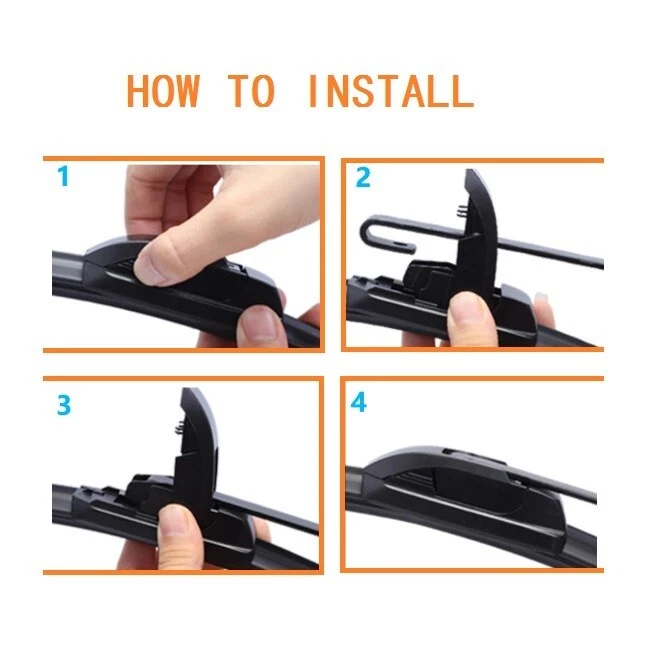 HOW TO INSTALL

1

2

3

4