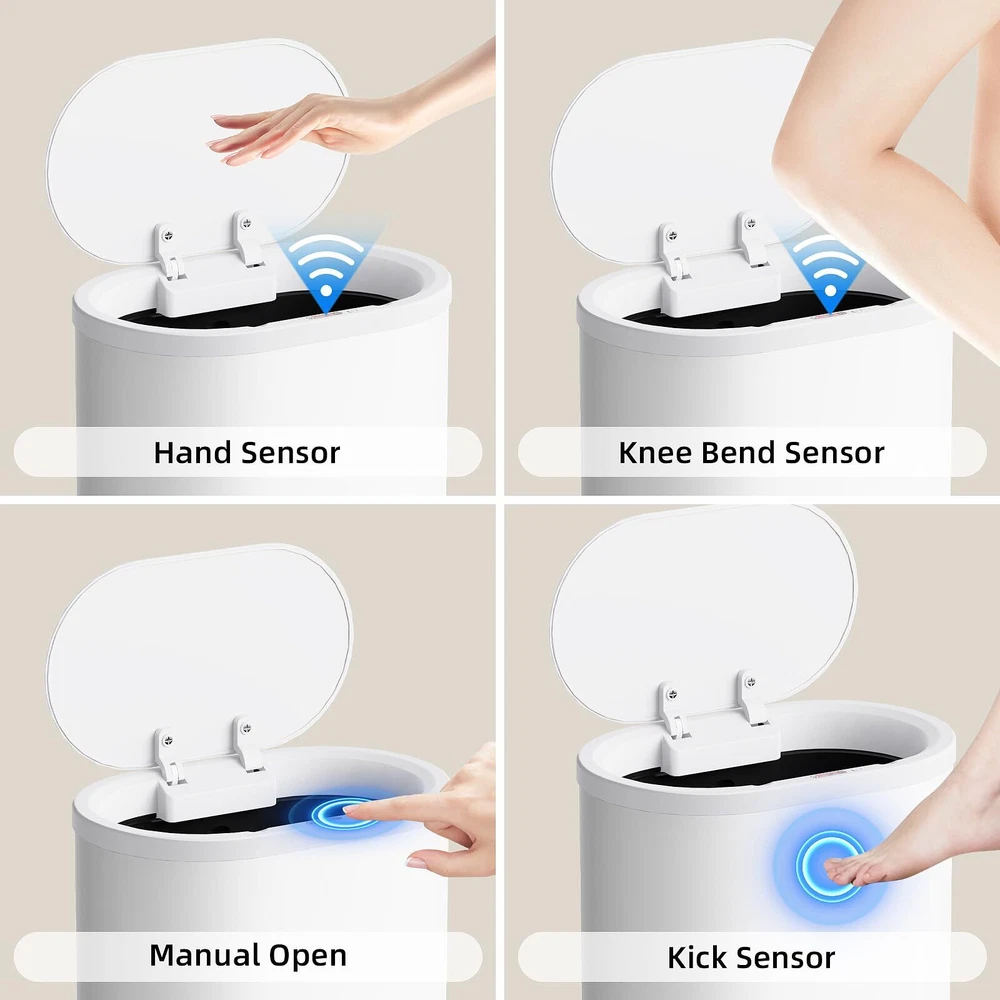 Hand Sensor

Knee Bend Sensor

Manual Open

Kick Sensor