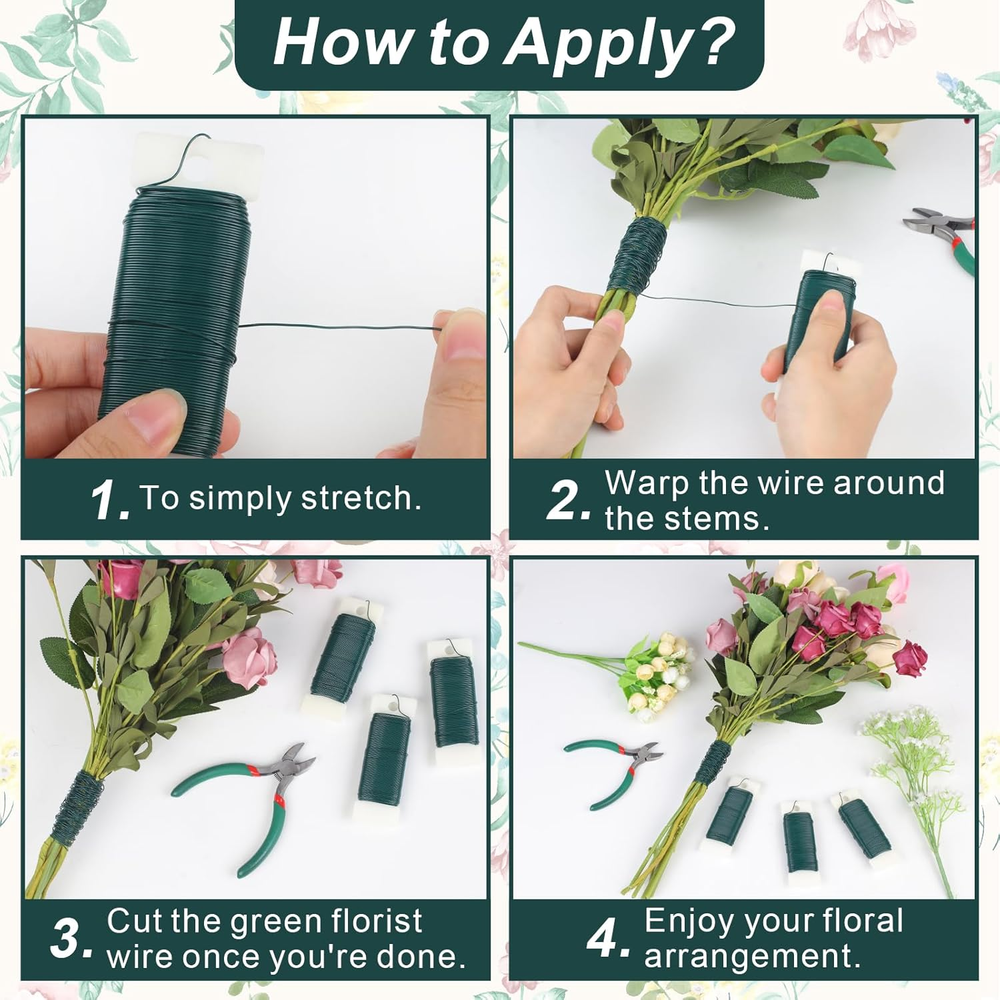 How to Apply?

1. To simply stretch.

2. Warp the wire around the stems.

3. Cut the green florist wire once you're done.

4. Enjoy your floral arrangement.