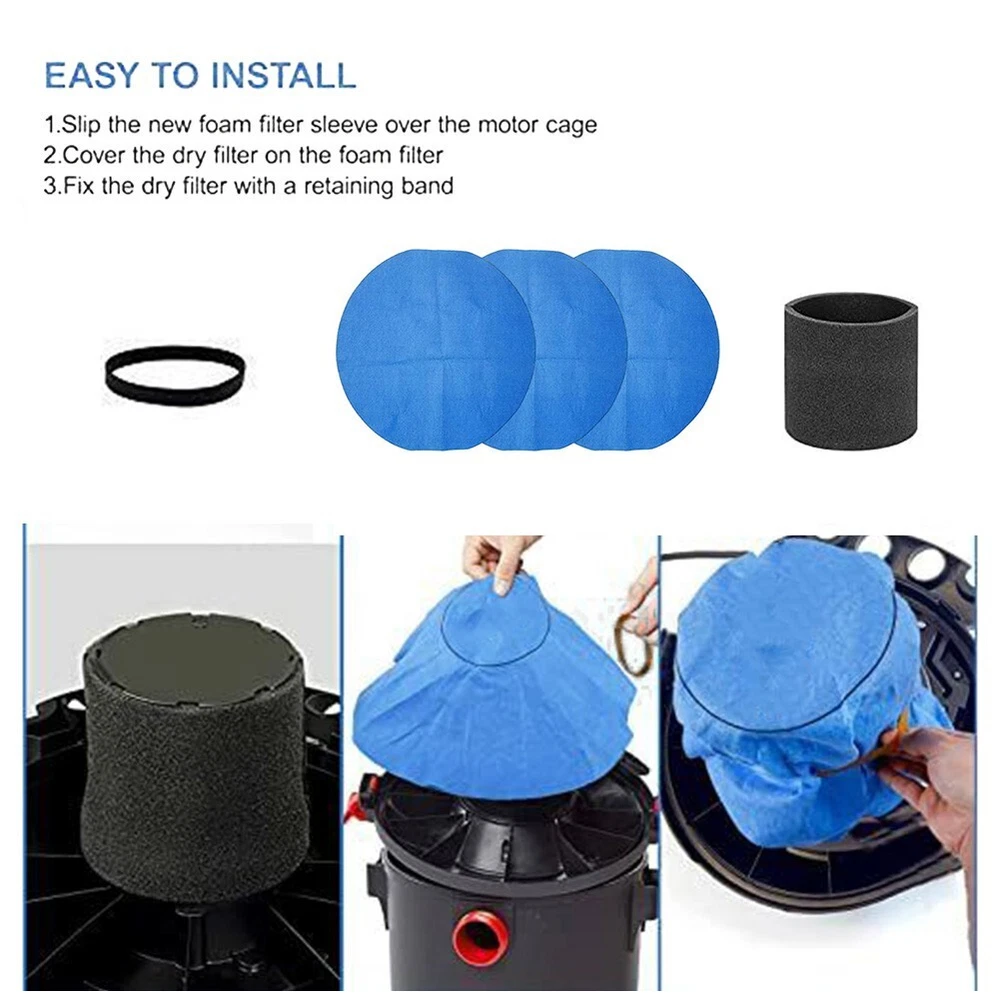 EASY TO INSTALL

1.Slip the new foam filter sleeve over the motor cage
2.Cover the dry filter on the foam filter
3.Fix the dry filter with a retaining band