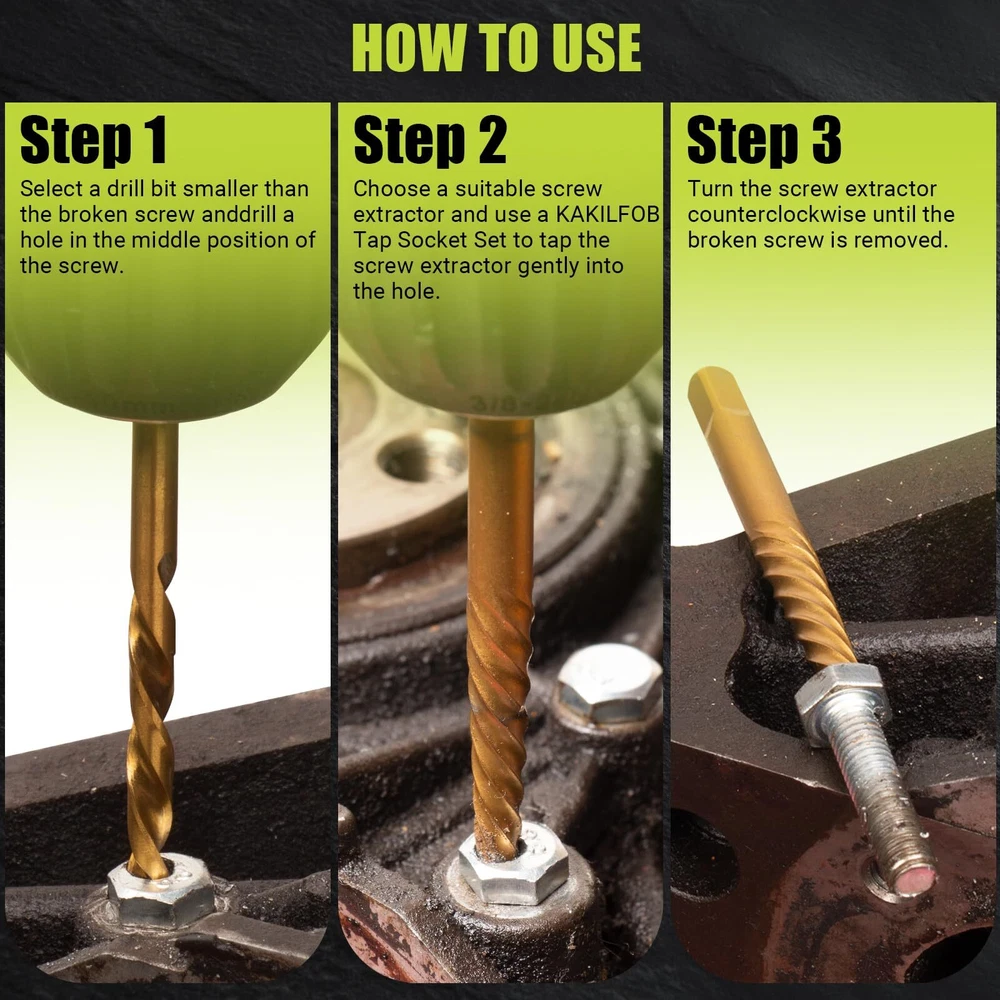 HOW TO USE

Step 1
Select a drill bit smaller than the broken screw anddrill a hole in the middle position of the screw.

Step 2
Choose a suitable screw extractor and use a KAKILFOB Tap Socket Set to tap the screw extractor gently into the hole.

Step 3
Turn the screw extractor counterclockwise until the broken screw is removed.