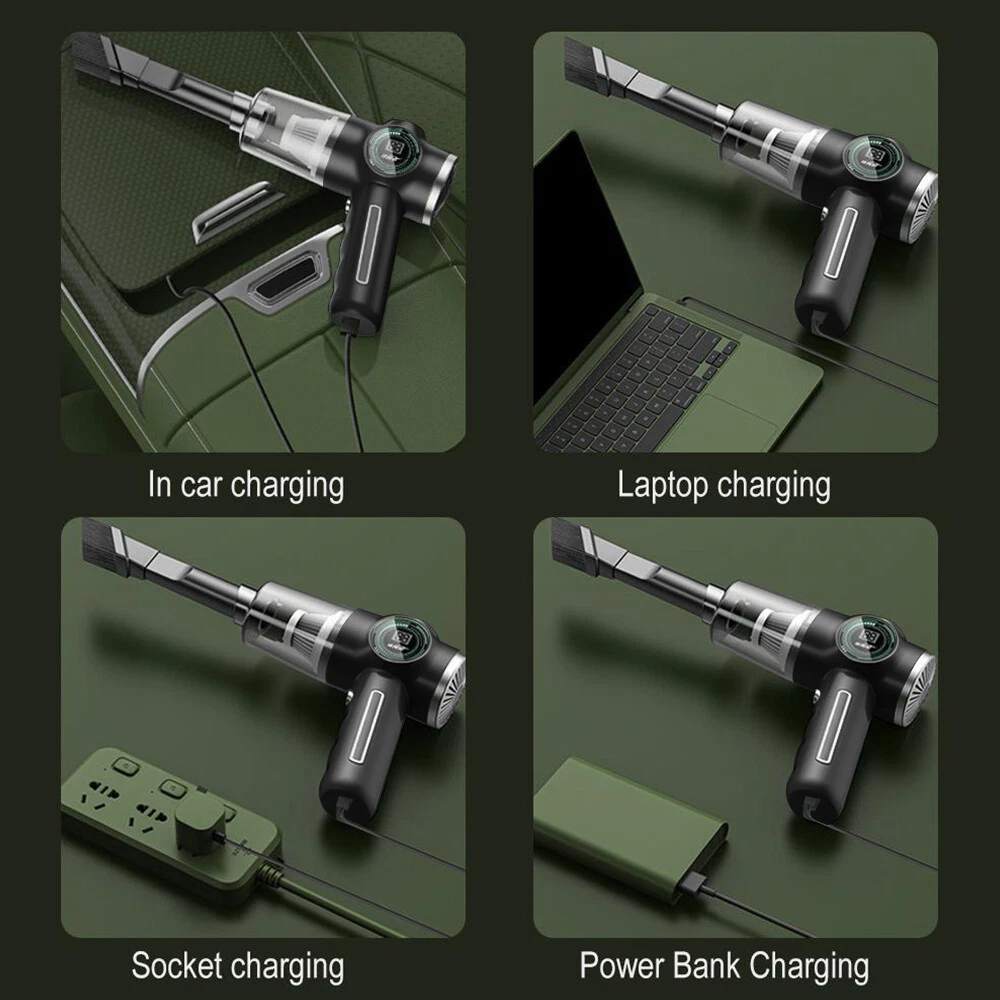 In car charging

Laptop charging

Socket charging

Power Bank Charging