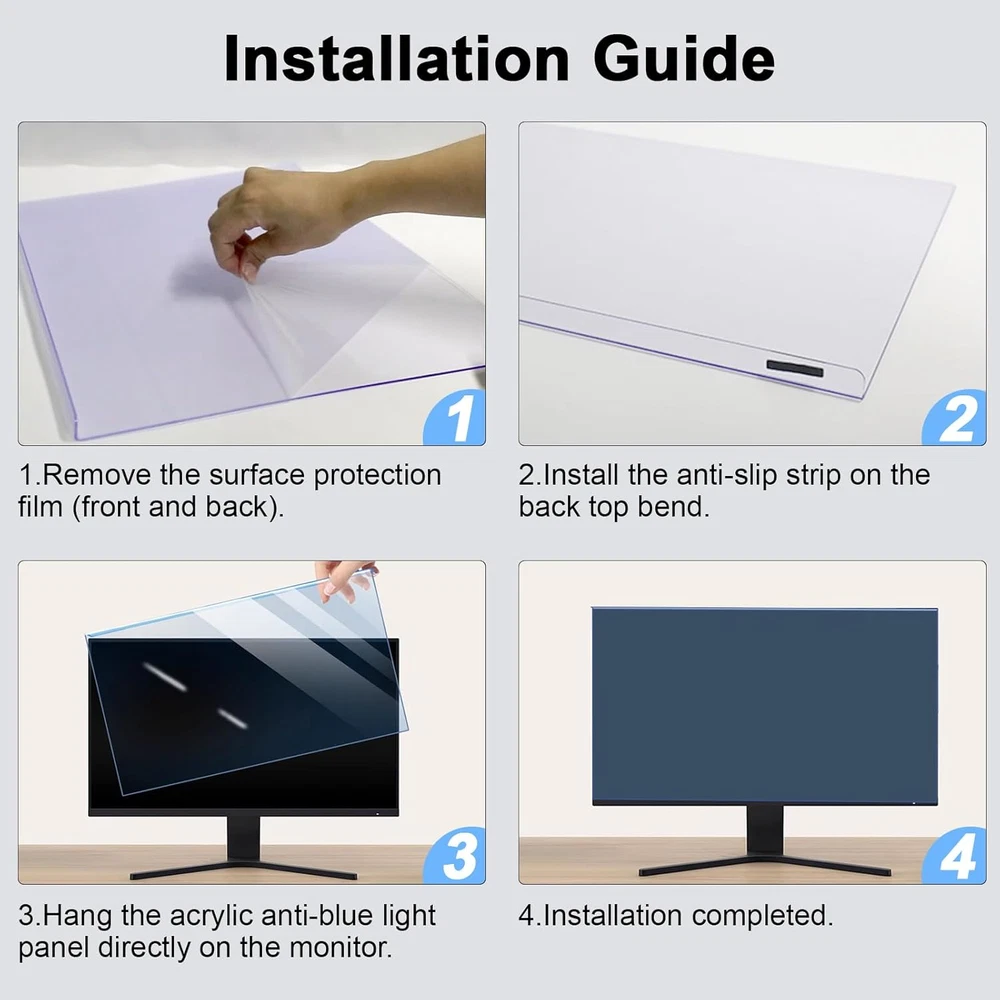 Installation Guide

1

1.Remove the surface protection film (front and back).

2

2.Install the anti-slip strip on the back top bend.

3

3.Hang the acrylic anti-blue light panel directly on the monitor.

4

4.Installation completed.